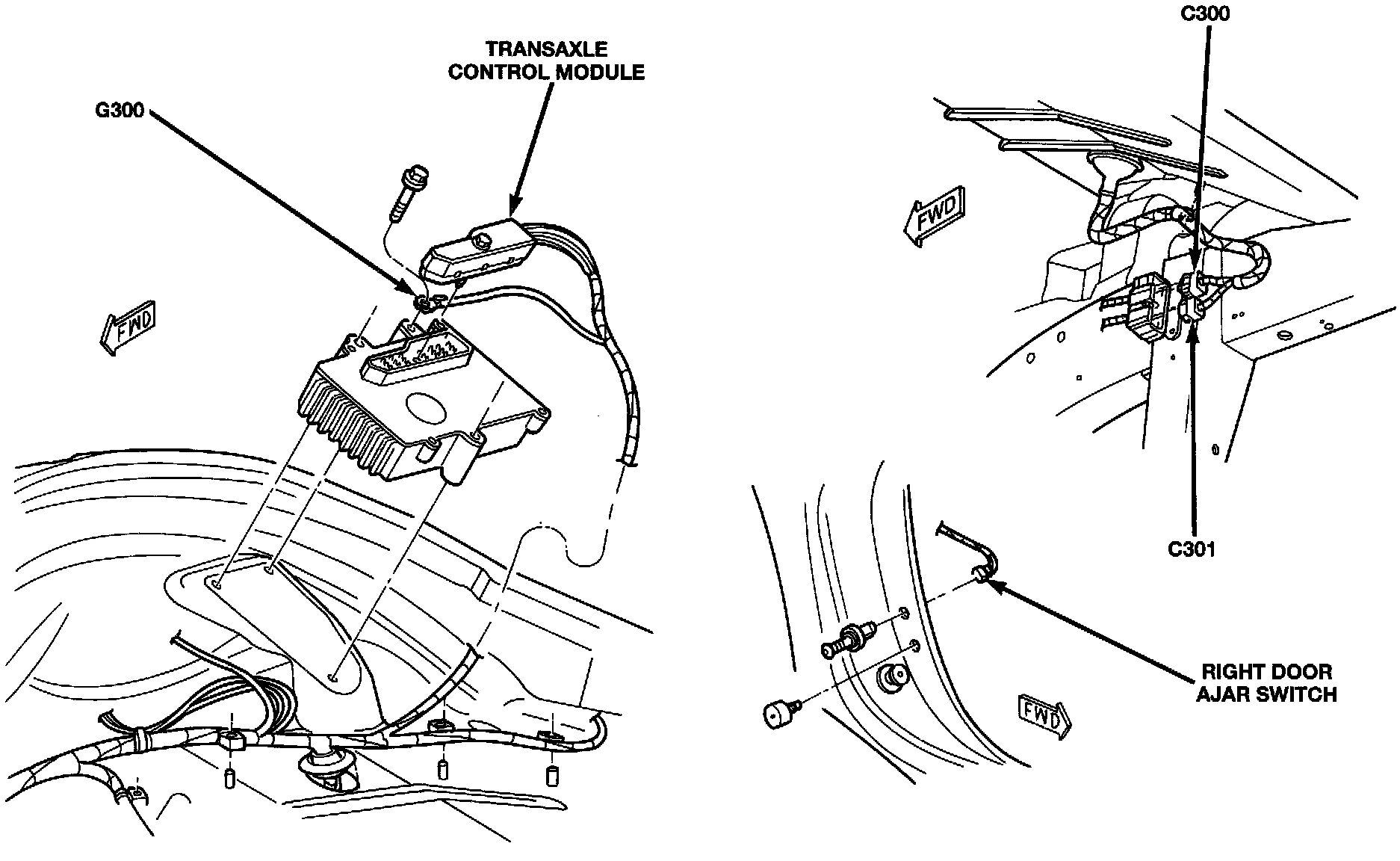 TRANSAXLE
CONTROL MODULE

G300

FWD

C300

FWD

C301

RIGHT DOOR
AJAR SWITCH

FWD