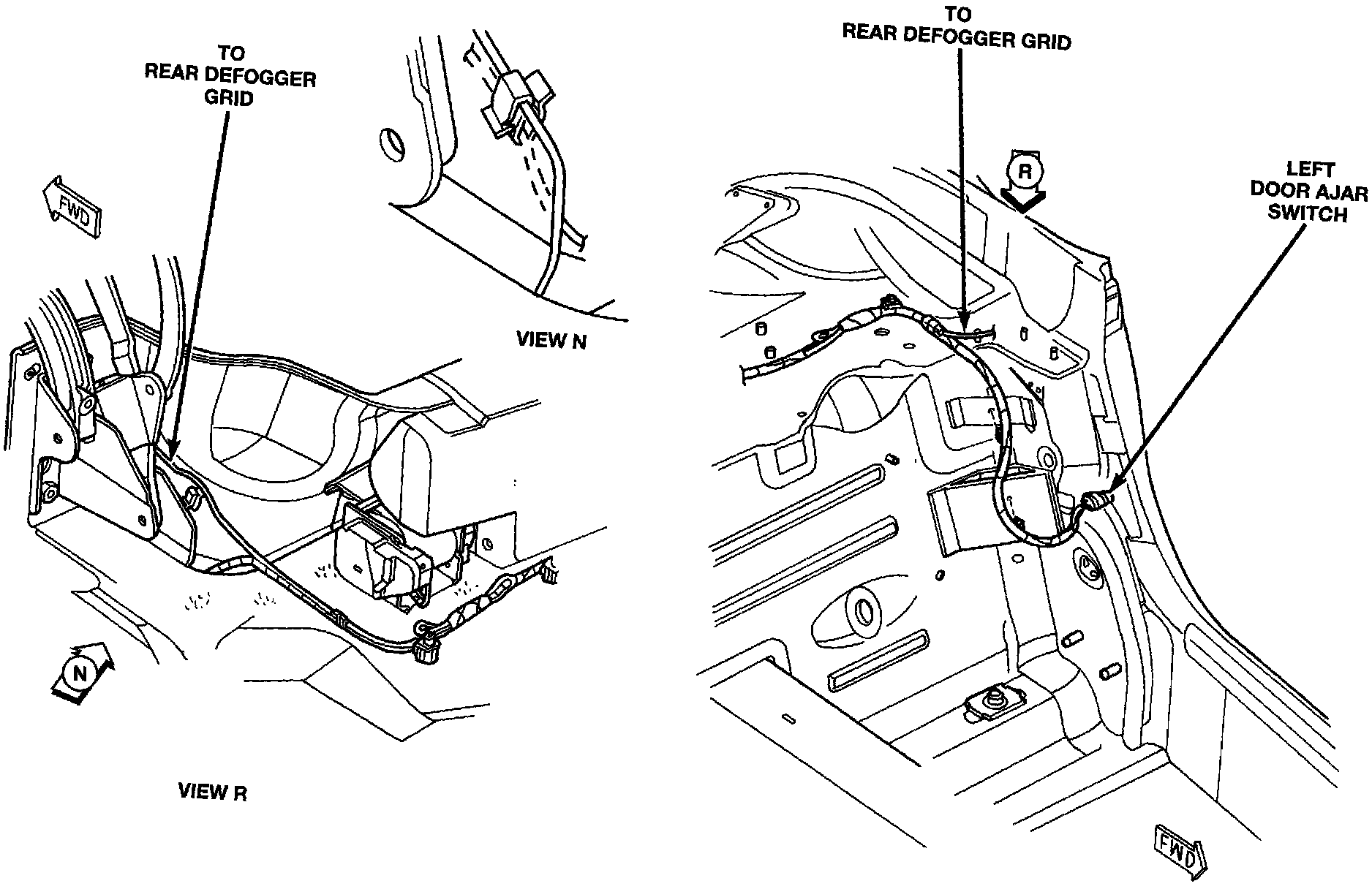 TO
REAR DEFOGGER
GRID

FWD

VIEW N

N

VIEW R

TO
REAR DEFOGGER GRID

R

LEFT
DOOR AJAR
SWITCH

FWD