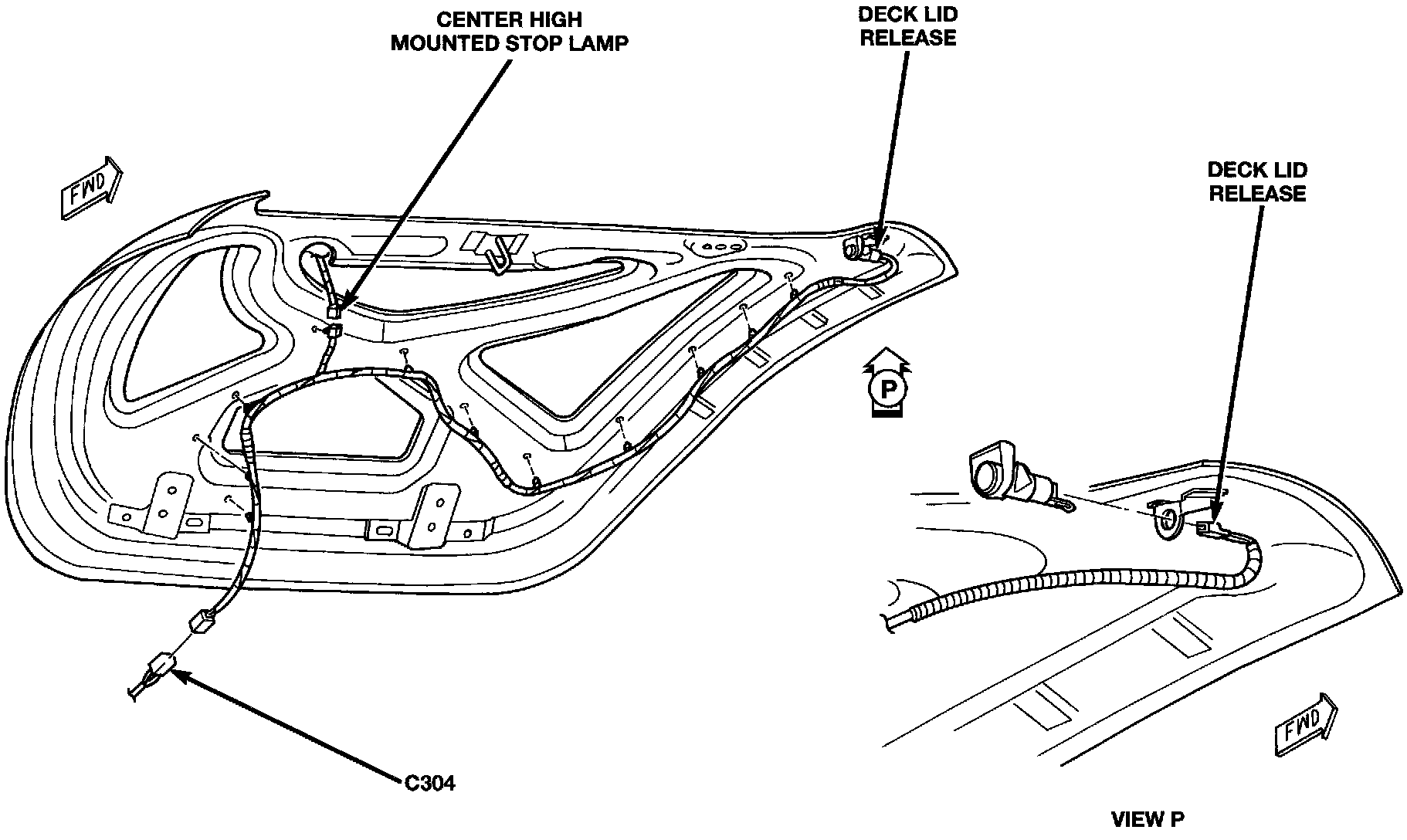 CENTER HIGH MOUNTED STOP LAMP

DECK LID RELEASE

FWD

DECK LID RELEASE

P

C304

FWD

VIEW P