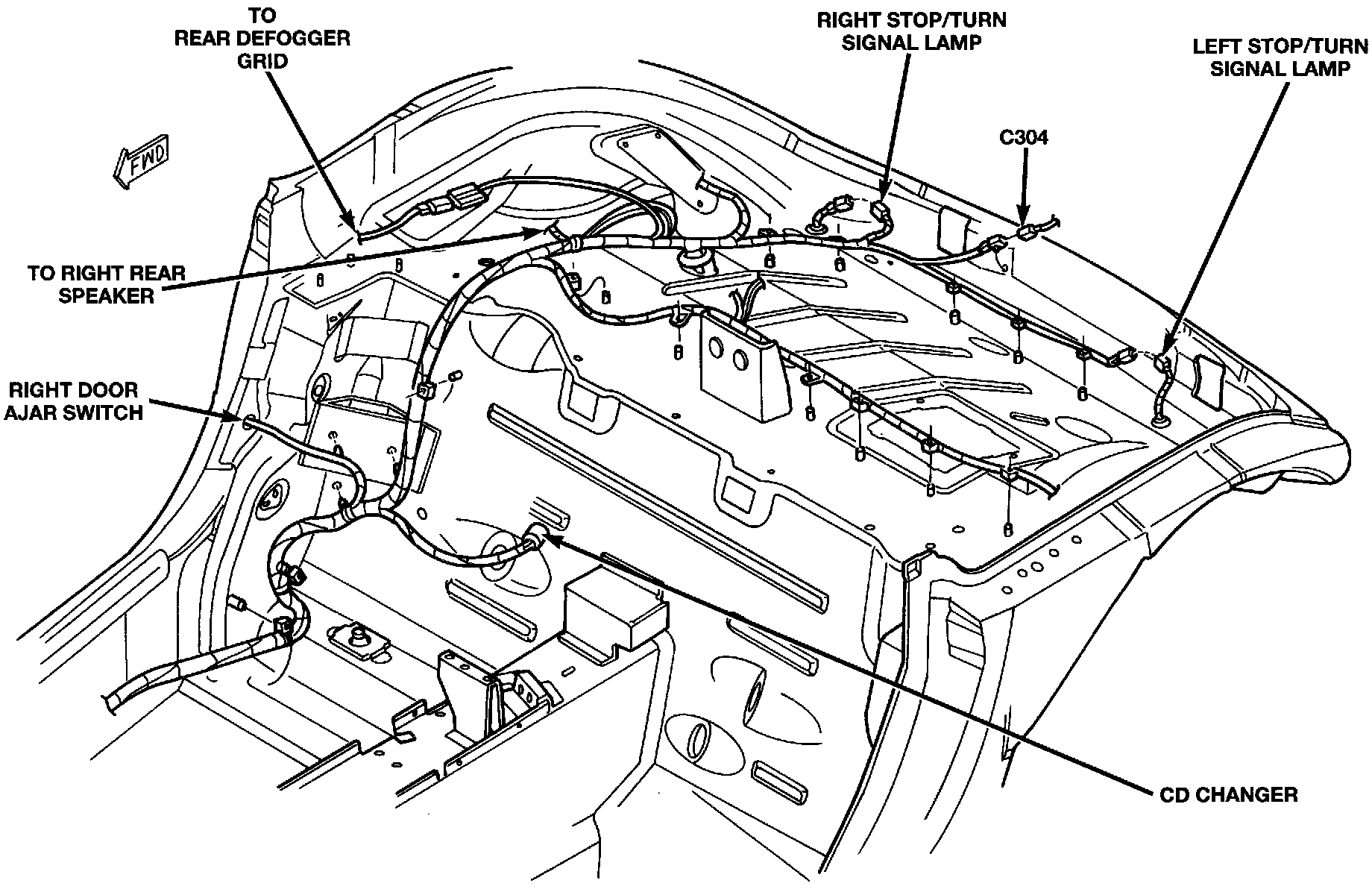 TO
REAR DEFOGGER
GRID

RIGHT STOP/TURN
SIGNAL LAMP

LEFT STOP/TURN
SIGNAL LAMP

FWD

C304

TO RIGHT REAR
SPEAKER

RIGHT DOOR
AJAR SWITCH

CD CHANGER