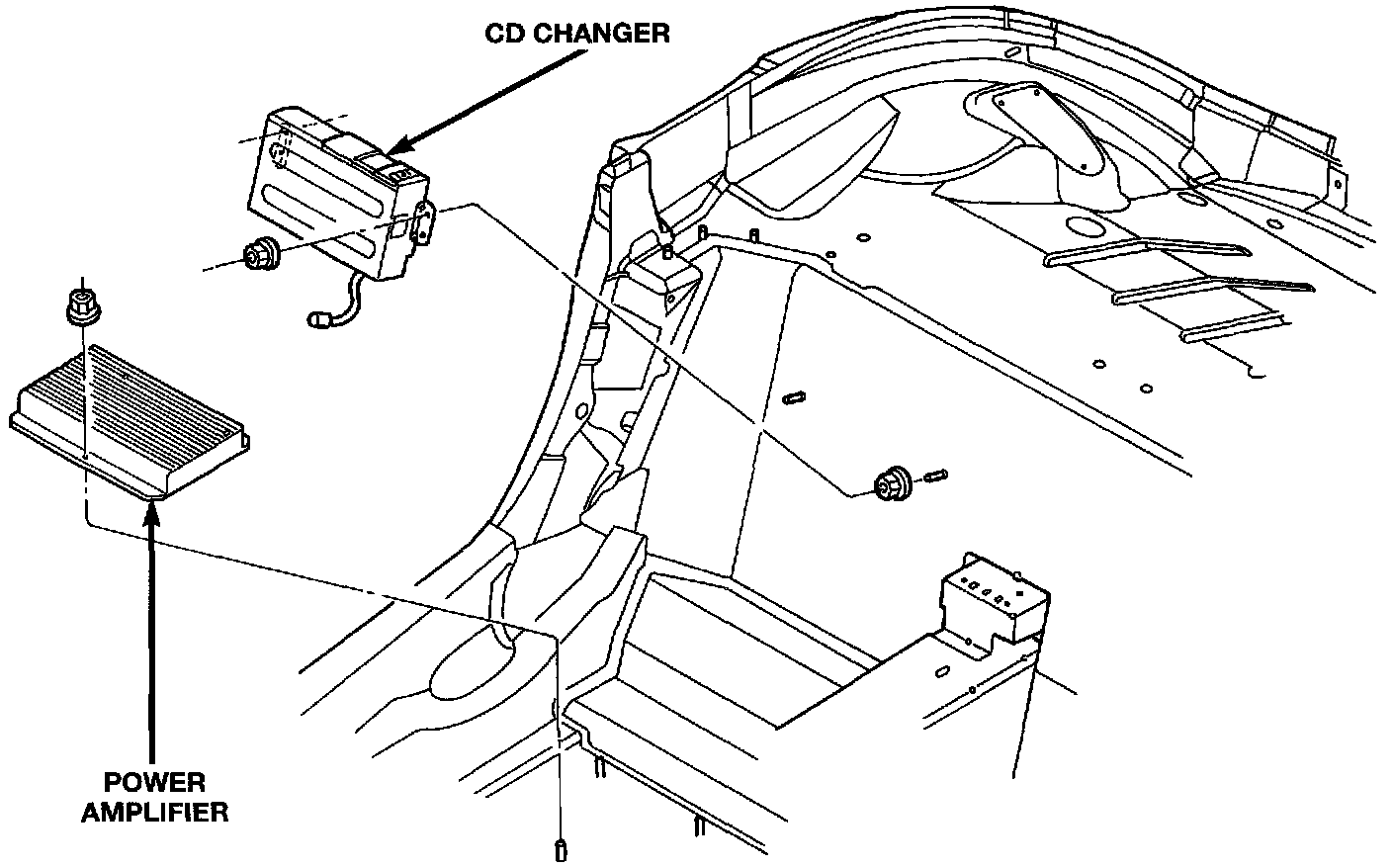 CD CHANGER

POWER AMPLIFIER