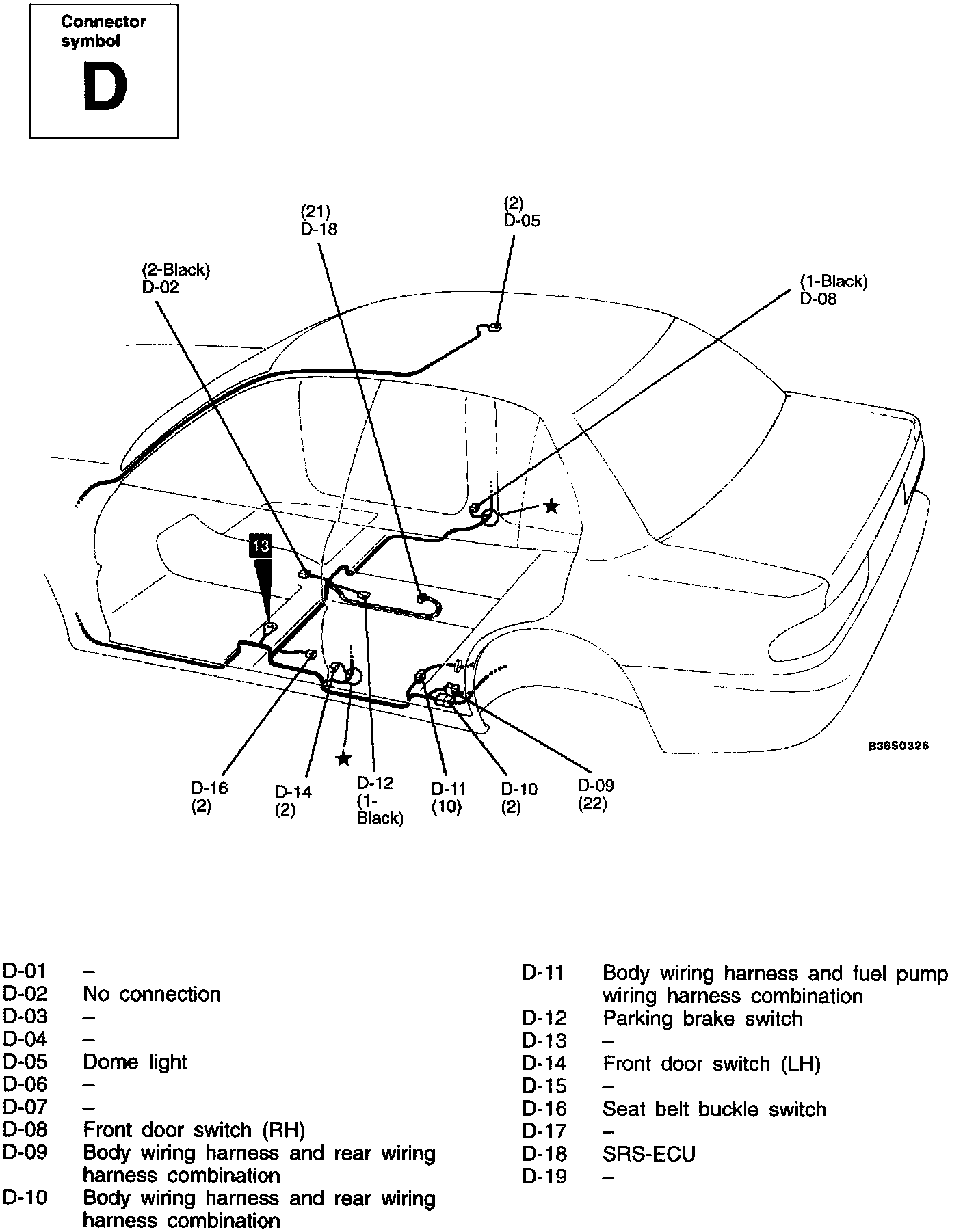 Connector symbol
D

(21)
D-18

(2)
D-05

(2-Black)
D-02

(1-Black)
D-08

13

★

★

B36S0326

D-16
(2)

D-14
(2)

D-12
(1-Black)

D-11
(10)

D-10
(2)

D-09
(22)

D-01 –
D-02 No connection
D-03 –
D-04 –
D-05 Dome light
D-06 –
D-07 –
D-08 Front door switch (RH)
D-09 Body wiring harness and rear wiring harness combination
D-10 Body wiring harness and rear wiring harness combination

D-11 Body wiring harness and fuel pump wiring harness combination
D-12 Parking brake switch
D-13 –
D-14 Front door switch (LH)
D-15 –
D-16 Seat belt buckle switch
D-17 –
D-18 SRS-ECU
D-19 –