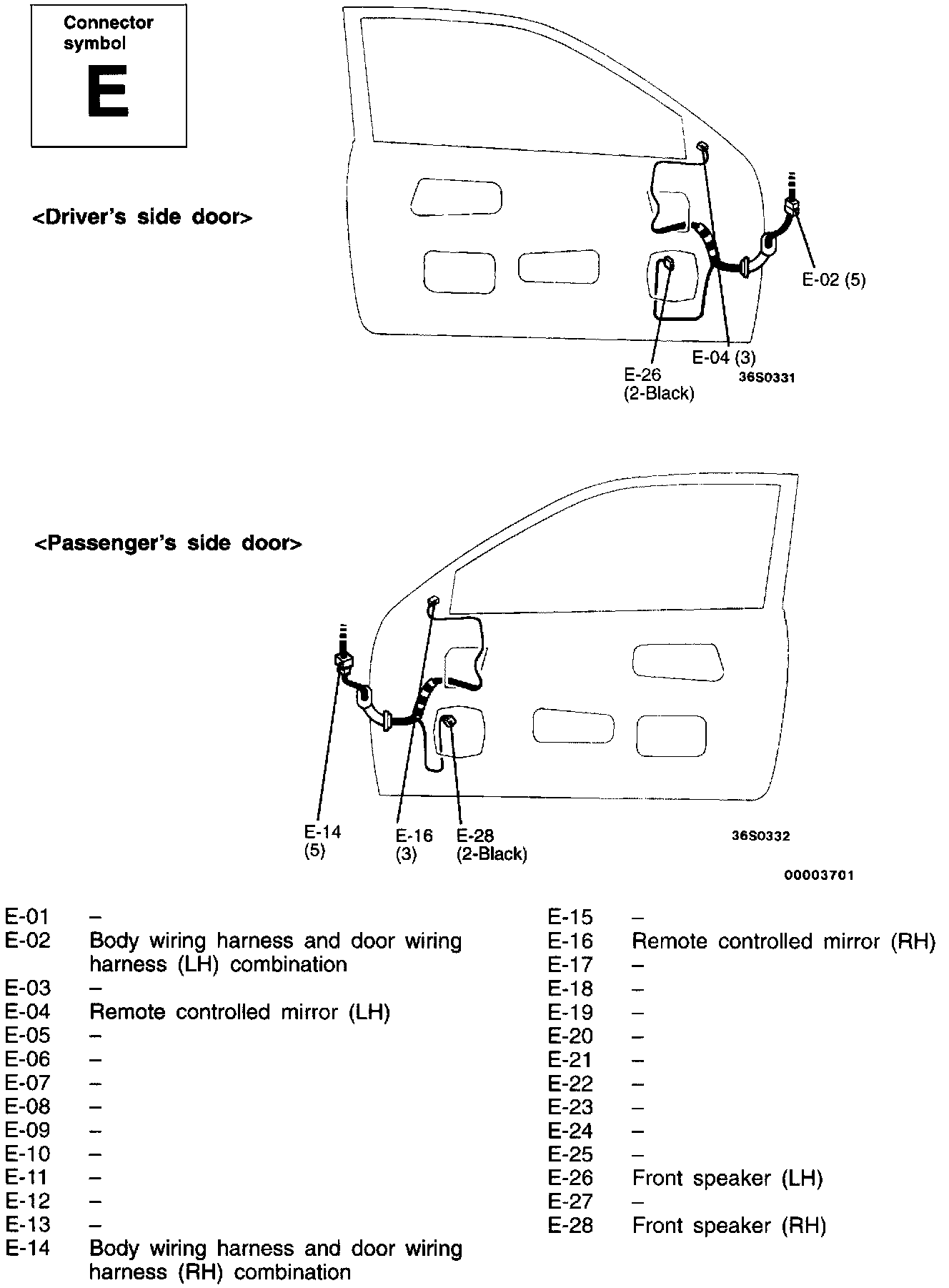 Connector symbol
E

<Driver's side door>

E-02 (5)
E-04 (3)
E-26 (2-Black)
36S0331

<Passenger's side door>

E-14 (5)
E-16 (3)
E-28 (2-Black)
36S0332

00003701

E-01 –
E-02 Body wiring harness and door wiring harness (LH) combination
E-03 –
E-04 Remote controlled mirror (LH)
E-05 –
E-06 –
E-07 –
E-08 –
E-09 –
E-10 –
E-11 –
E-12 –
E-13 –
E-14 Body wiring harness and door wiring harness (RH) combination

E-15 –
E-16 Remote controlled mirror (RH)
E-17 –
E-18 –
E-19 –
E-20 –
E-21 –
E-22 –
E-23 –
E-24 –
E-25 –
E-26 Front speaker (LH)
E-27 –
E-28 Front speaker (RH)