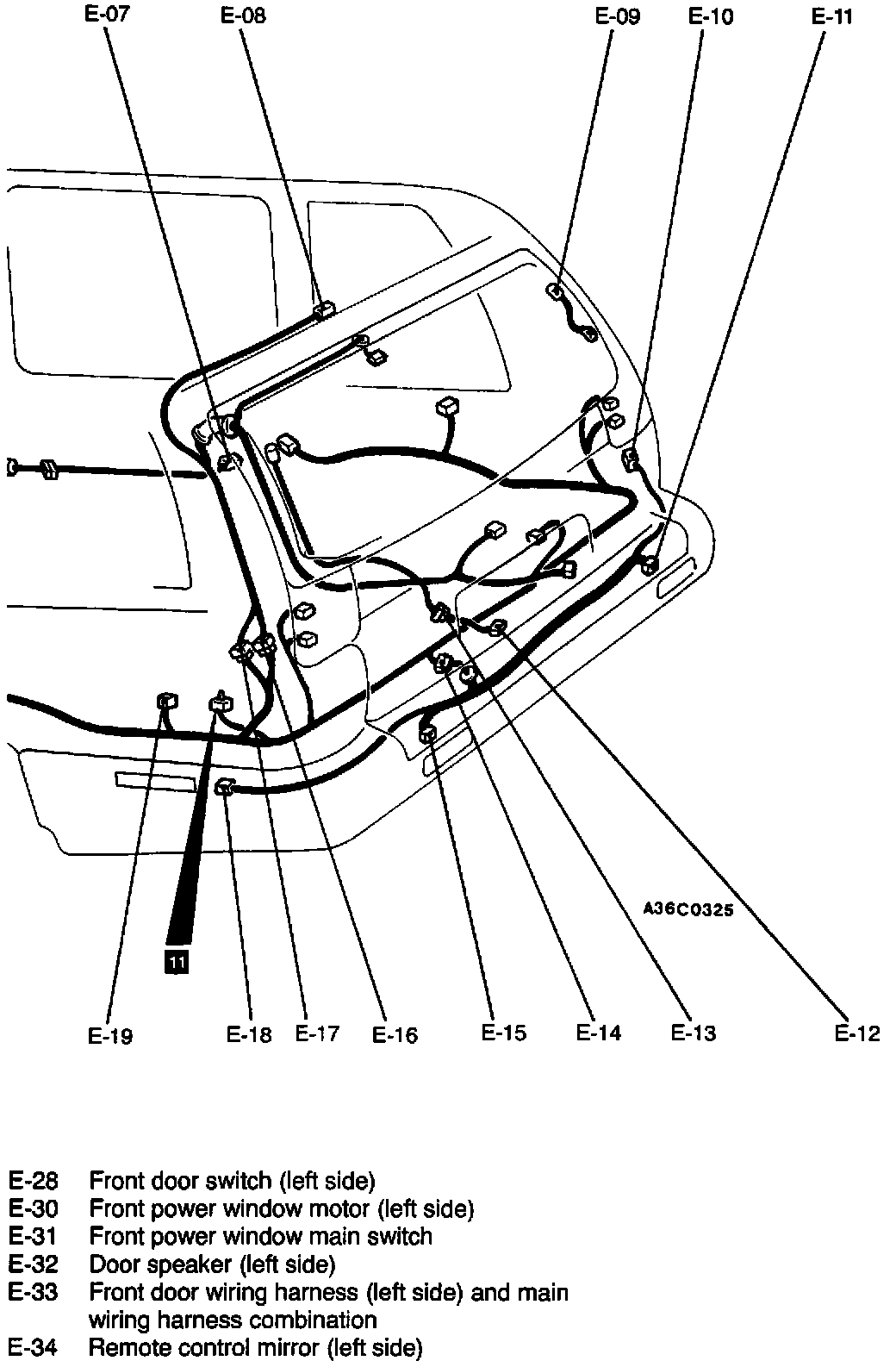 E-07 E-08 E-09 E-10 E-11

A36C0325

11

E-19 E-18 E-17 E-16 E-15 E-14 E-13 E-12

E-28 Front door switch (left side)
E-30 Front power window motor (left side)
E-31 Front power window main switch
E-32 Door speaker (left side)
E-33 Front door wiring harness (left side) and main wiring harness combination
E-34 Remote control mirror (left side)