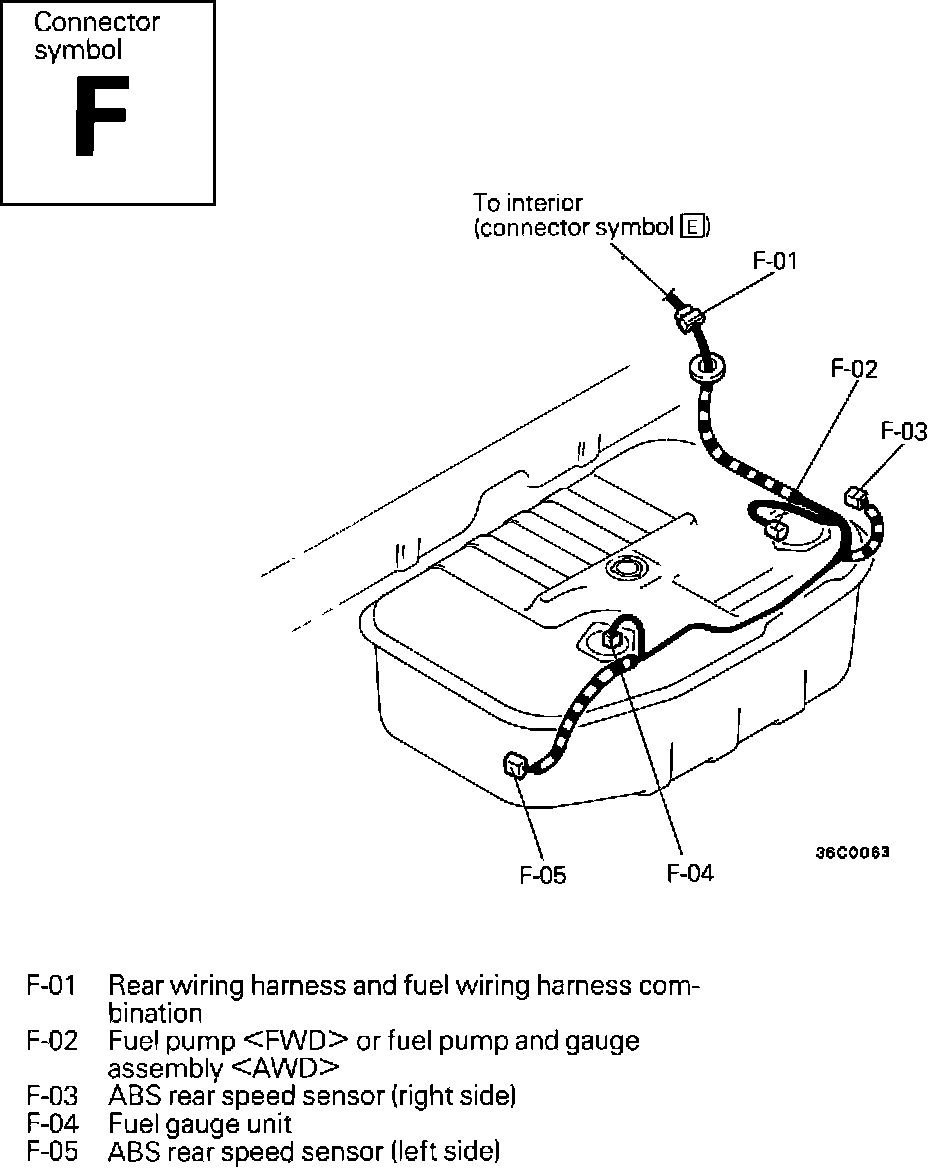 Connector symbol
F

To interior (connector symbol E)

F-01
F-02
F-03
F-05
F-04
36C0063

F-01 Rear wiring harness and fuel wiring harness combination
F-02 Fuel pump <FWD> or fuel pump and gauge assembly <AWD>
F-03 ABS rear speed sensor (right side)
F-04 Fuel gauge unit
F-05 ABS rear speed sensor (left side)