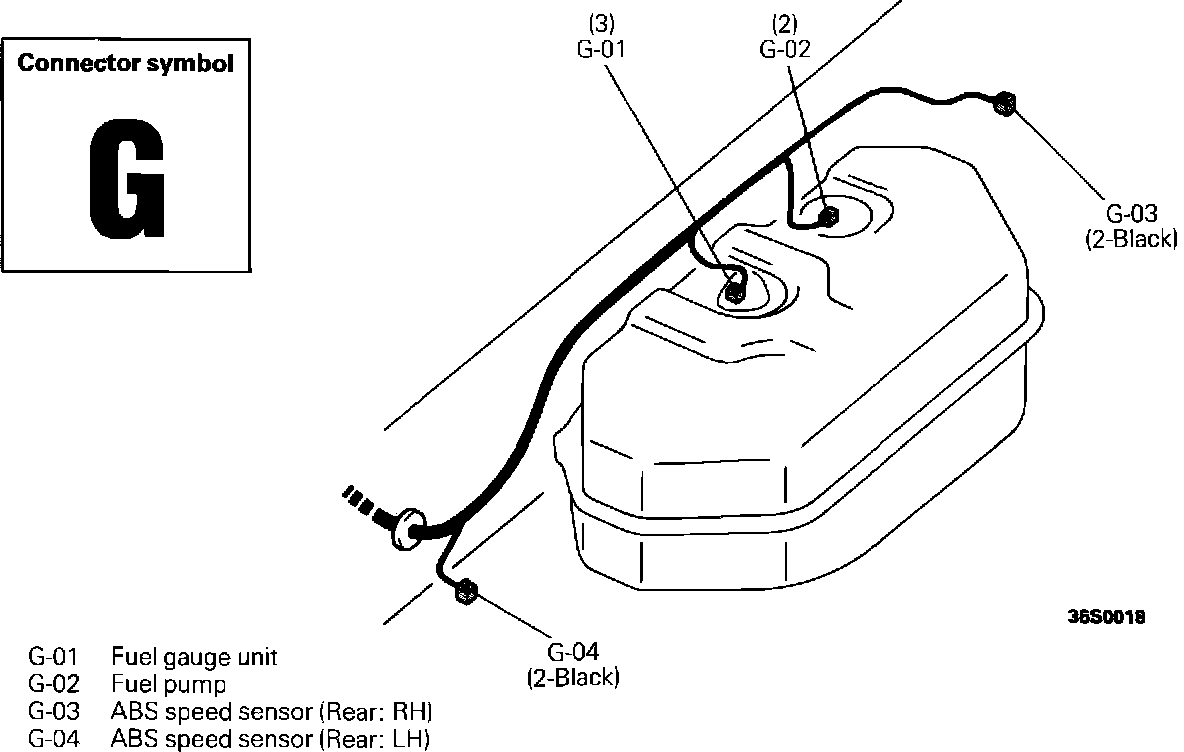 Connector symbol

G

(3)
G-01

(2)
G-02

G-03
(2-Black)

G-04
(2-Black)

36S0018

G-01 Fuel gauge unit
G-02 Fuel pump
G-03 ABS speed sensor (Rear: RH)
G-04 ABS speed sensor (Rear: LH)