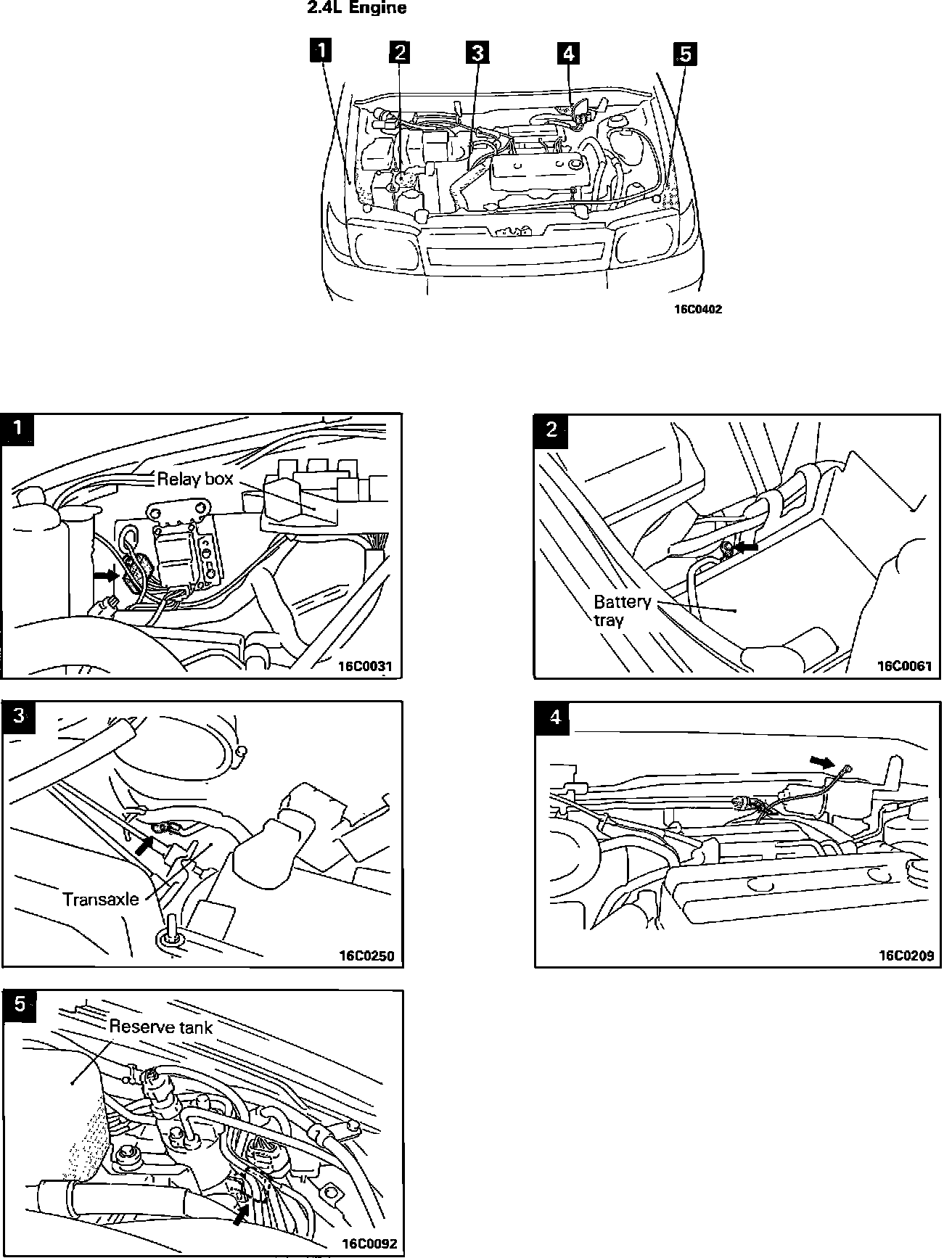 2.4L Engine

1 2 3 4 5

16C0402

1
Relay box
16C0031

2
Battery tray
16C0061

3
Transaxle
16C0250

4
16C0209

5
Reserve tank
16C0092