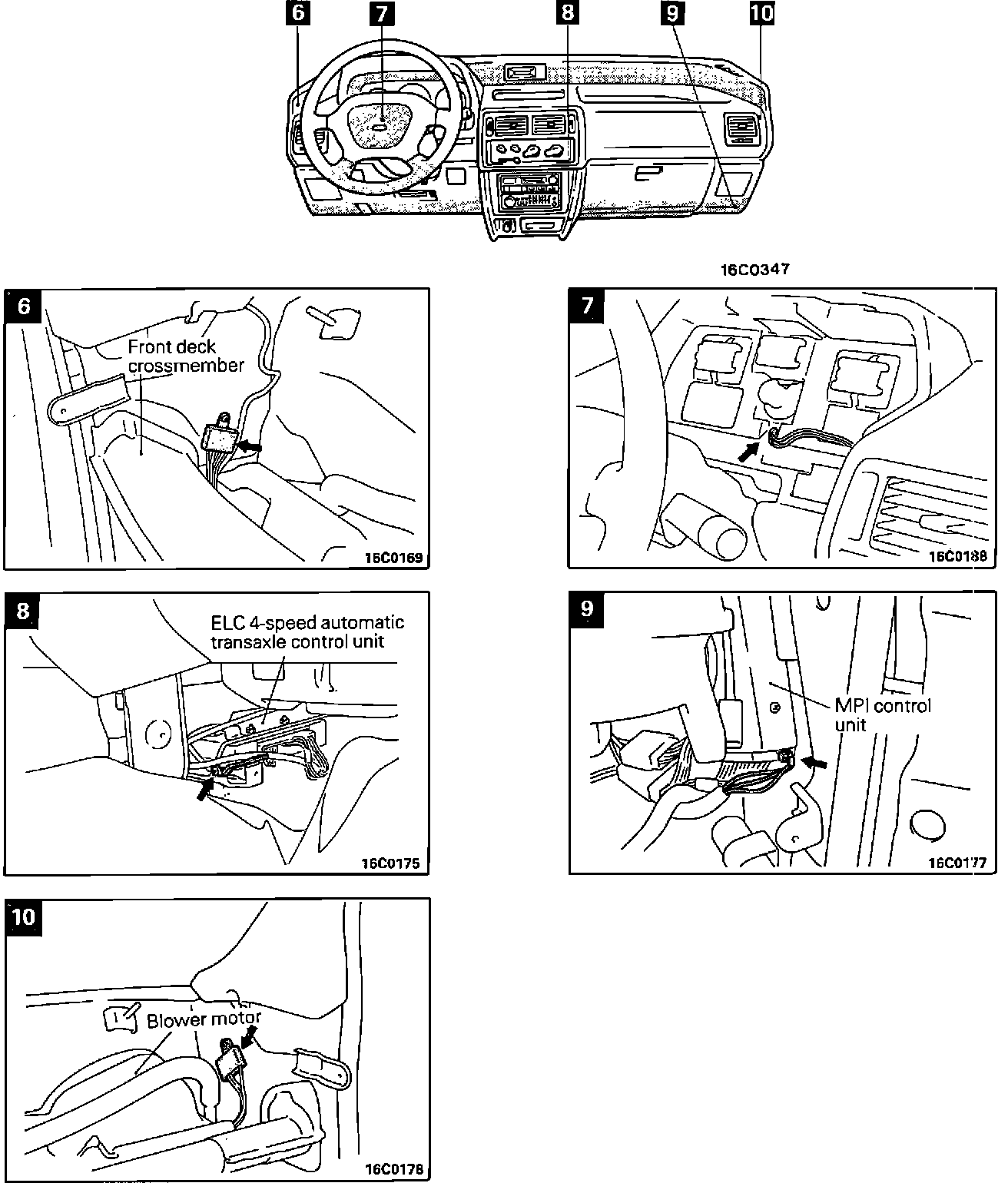 6
7
8
9
10

16C0347

6
Front deck crossmember
16C0169

7
16C0188

8
ELC 4-speed automatic transaxle control unit
16C0175

9
MPI control unit
16C0177

10
Blower motor
16C0178