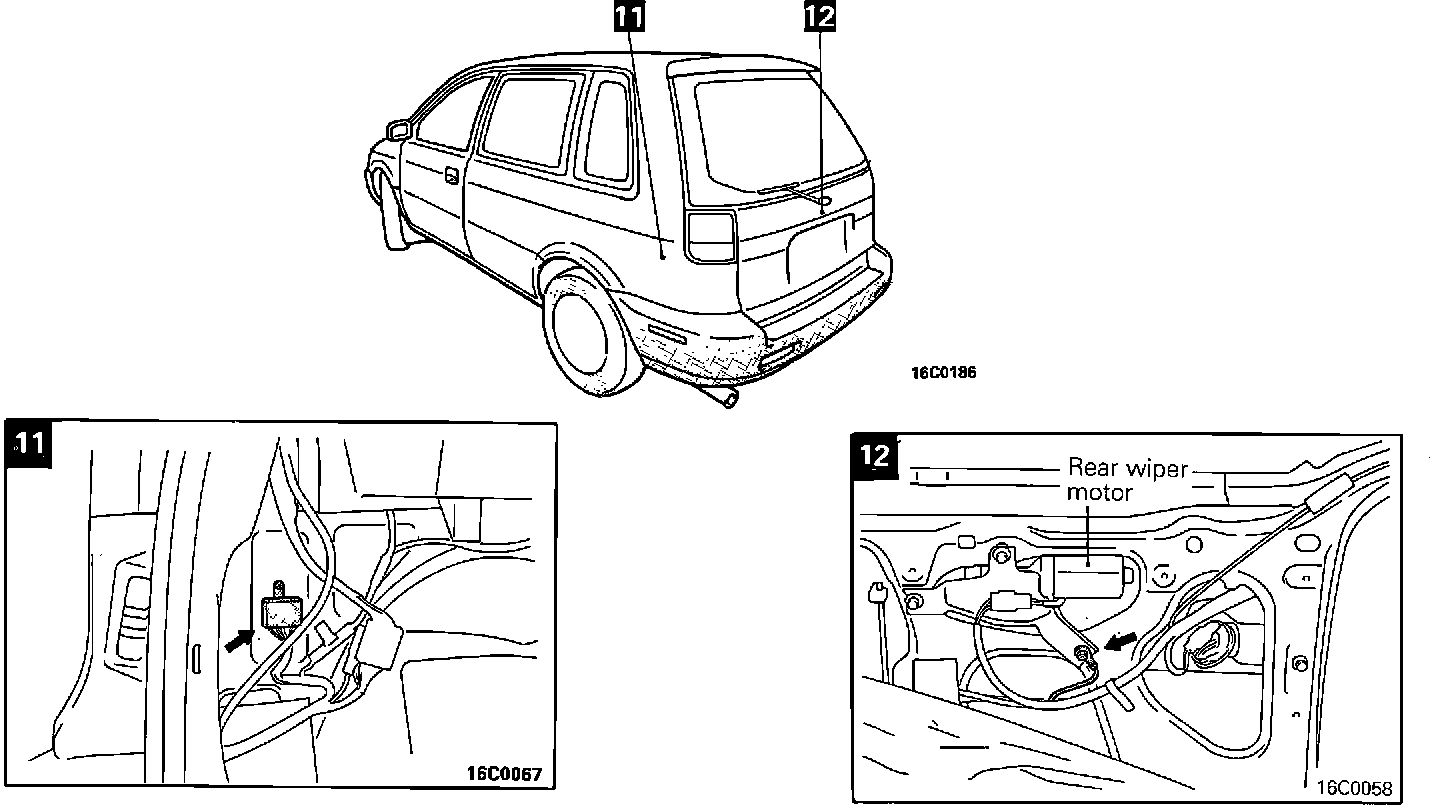 11

12

16C0186

11

16C0067

12

Rear wiper motor

16C0058