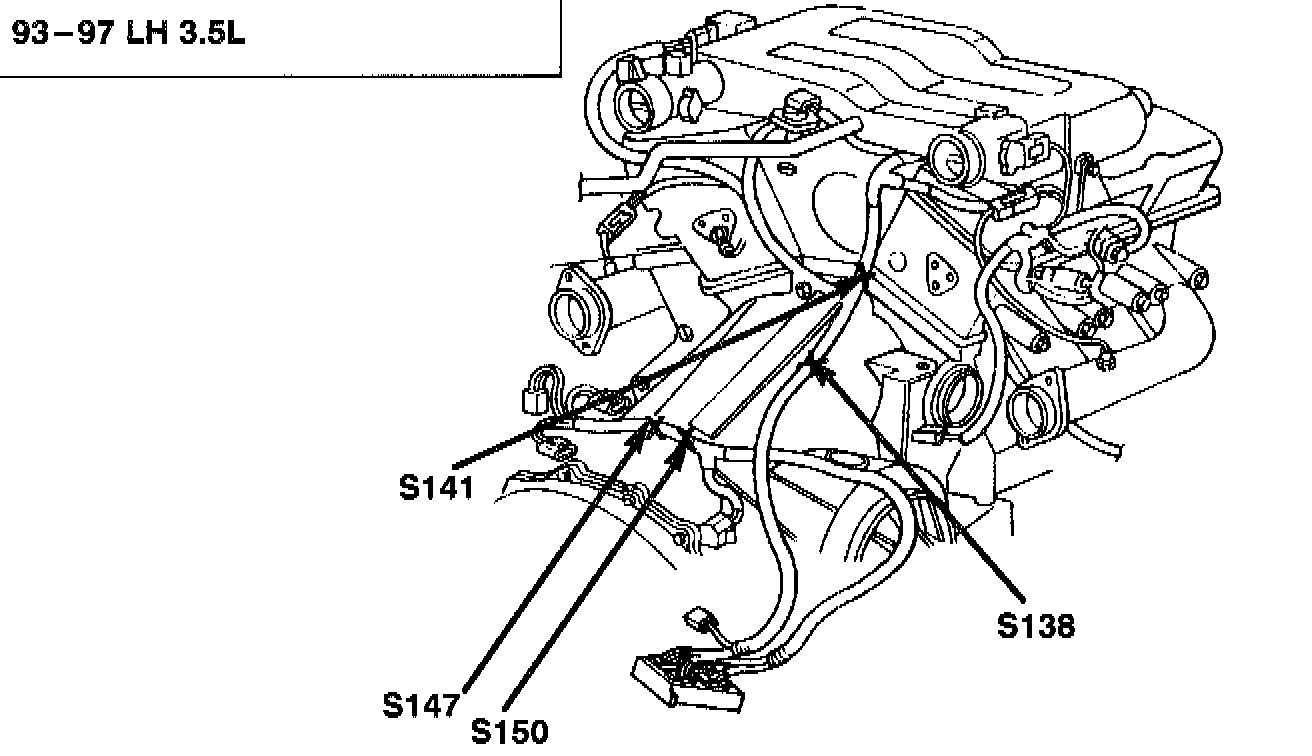 93–97 LH 3.5L

S141

S138

S147

S150