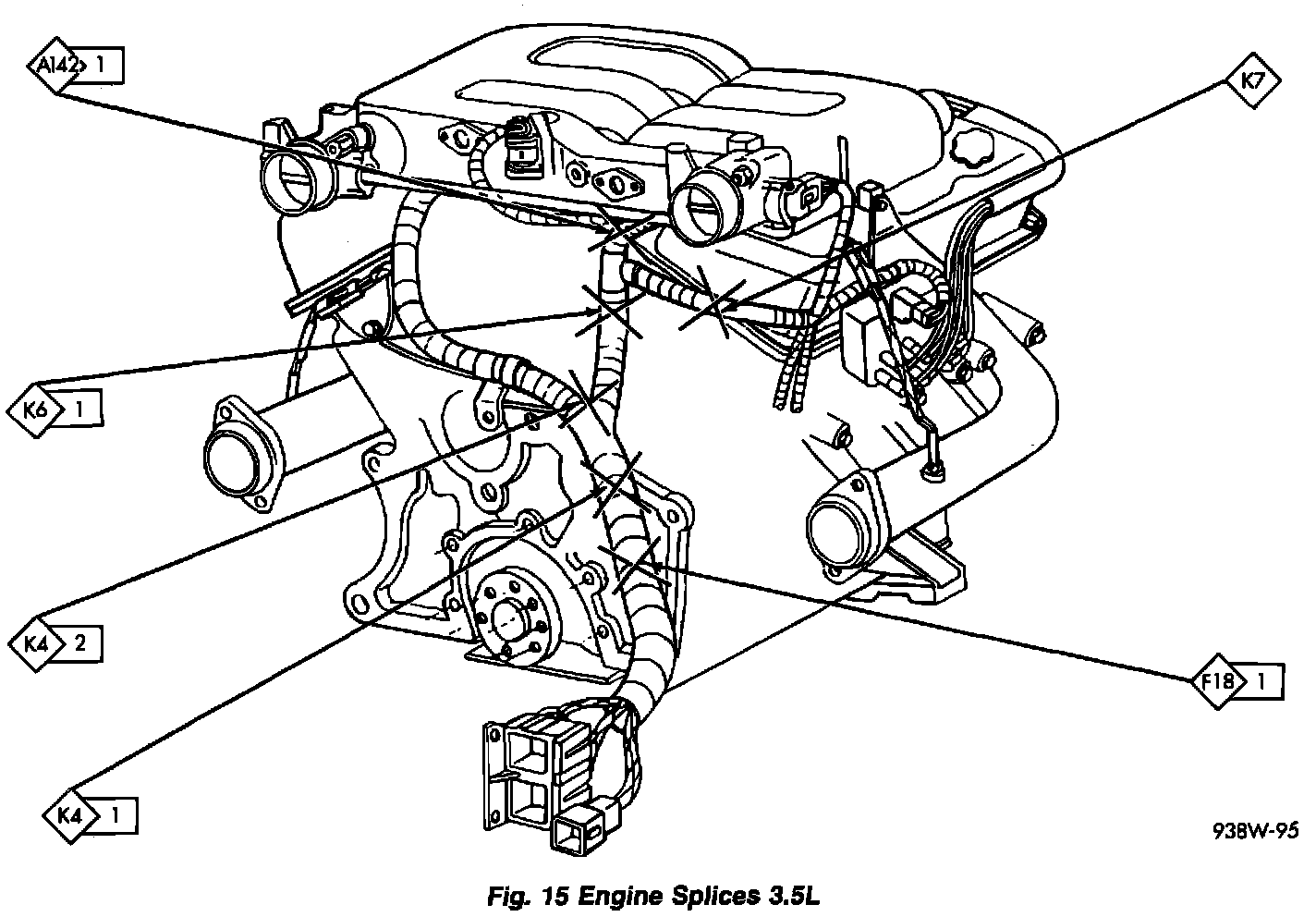 A142 1

K7

K6 1

K4 2

F18 1

K4 1

938W-95

Fig. 15 Engine Splices 3.5L