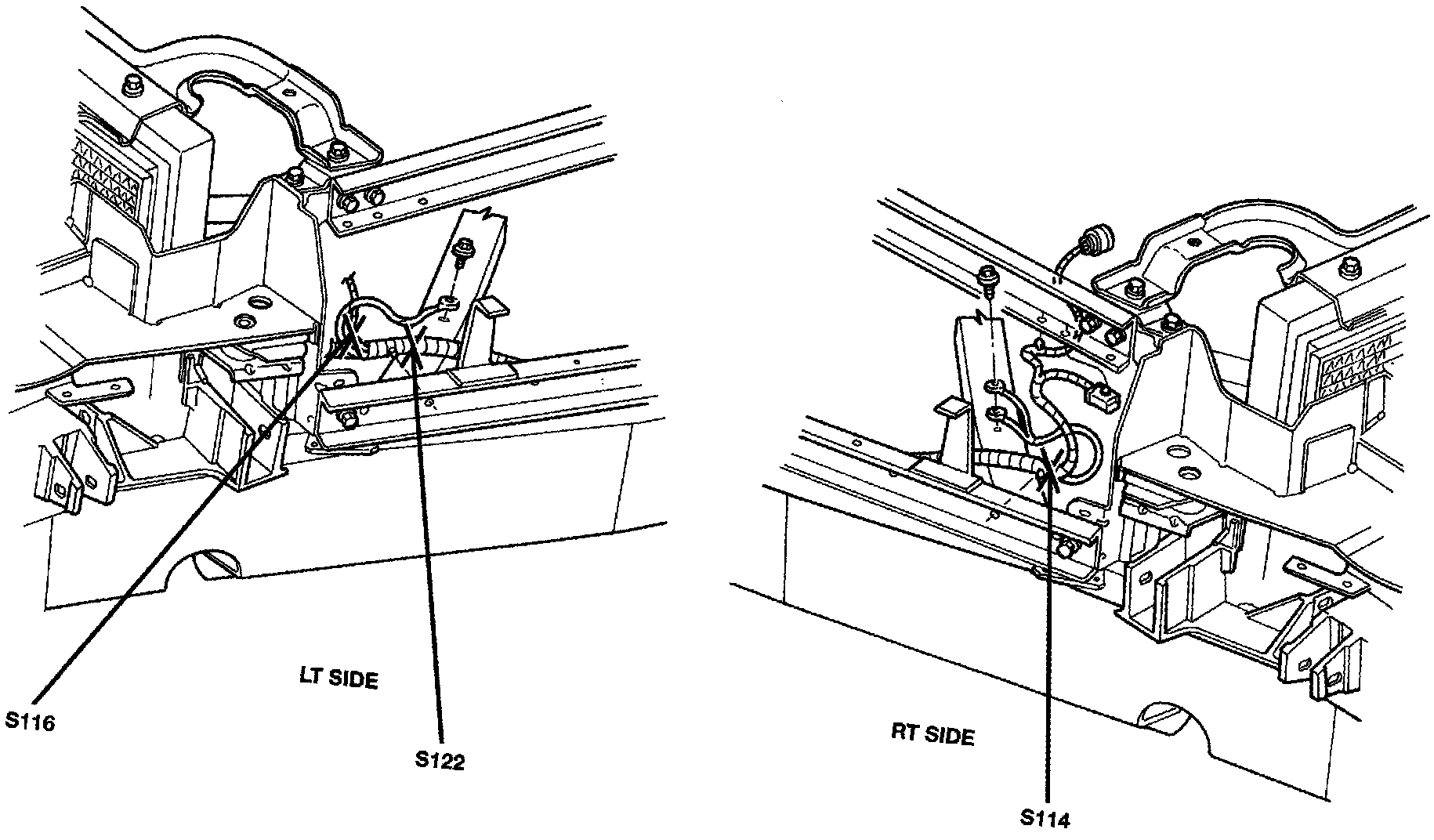 LT SIDE

S116

S122

RT SIDE

S114