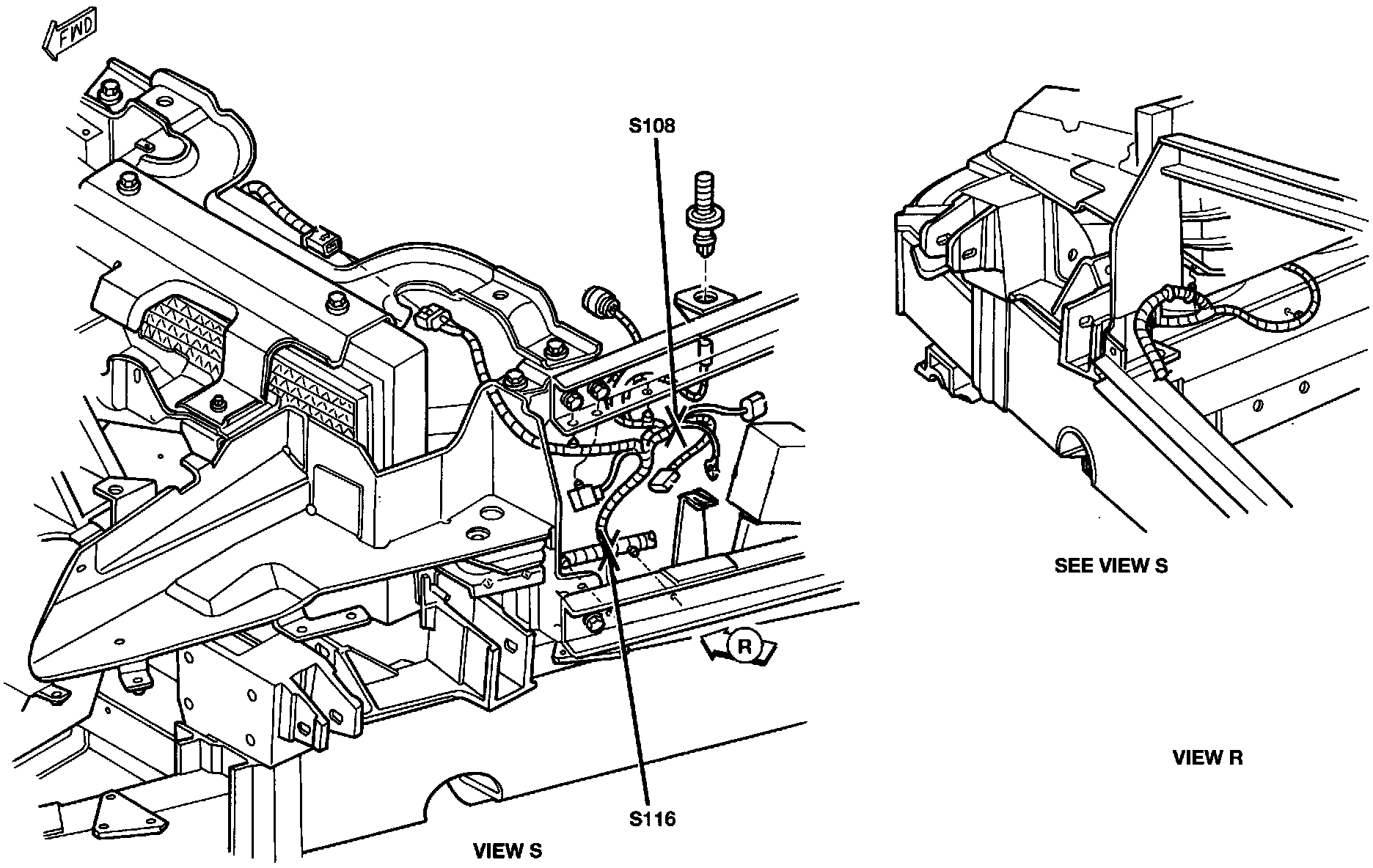 FWD

S108

R

S116

VIEW S

SEE VIEW S

VIEW R