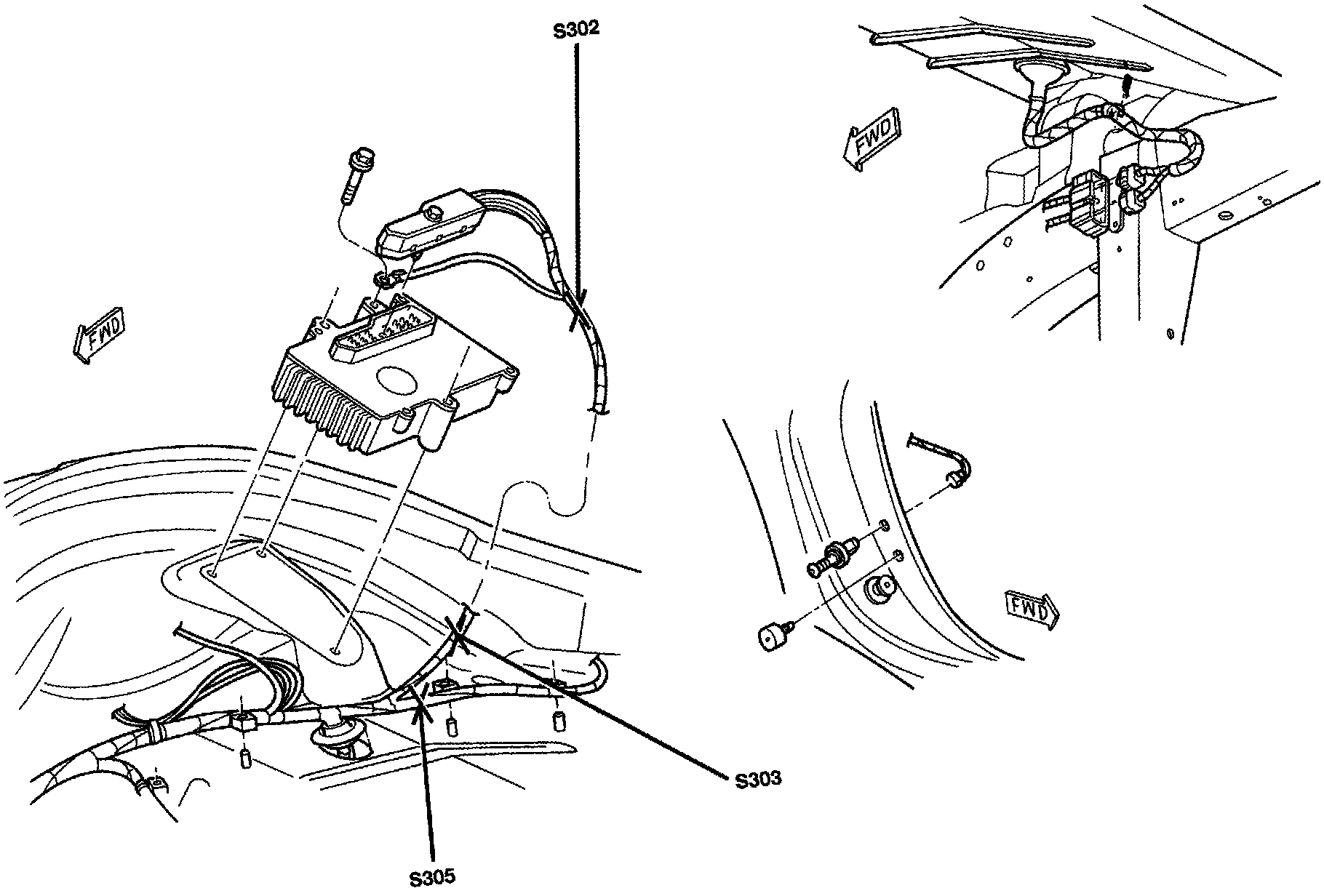 S302

FWD

FWD

FWD

S303

S305