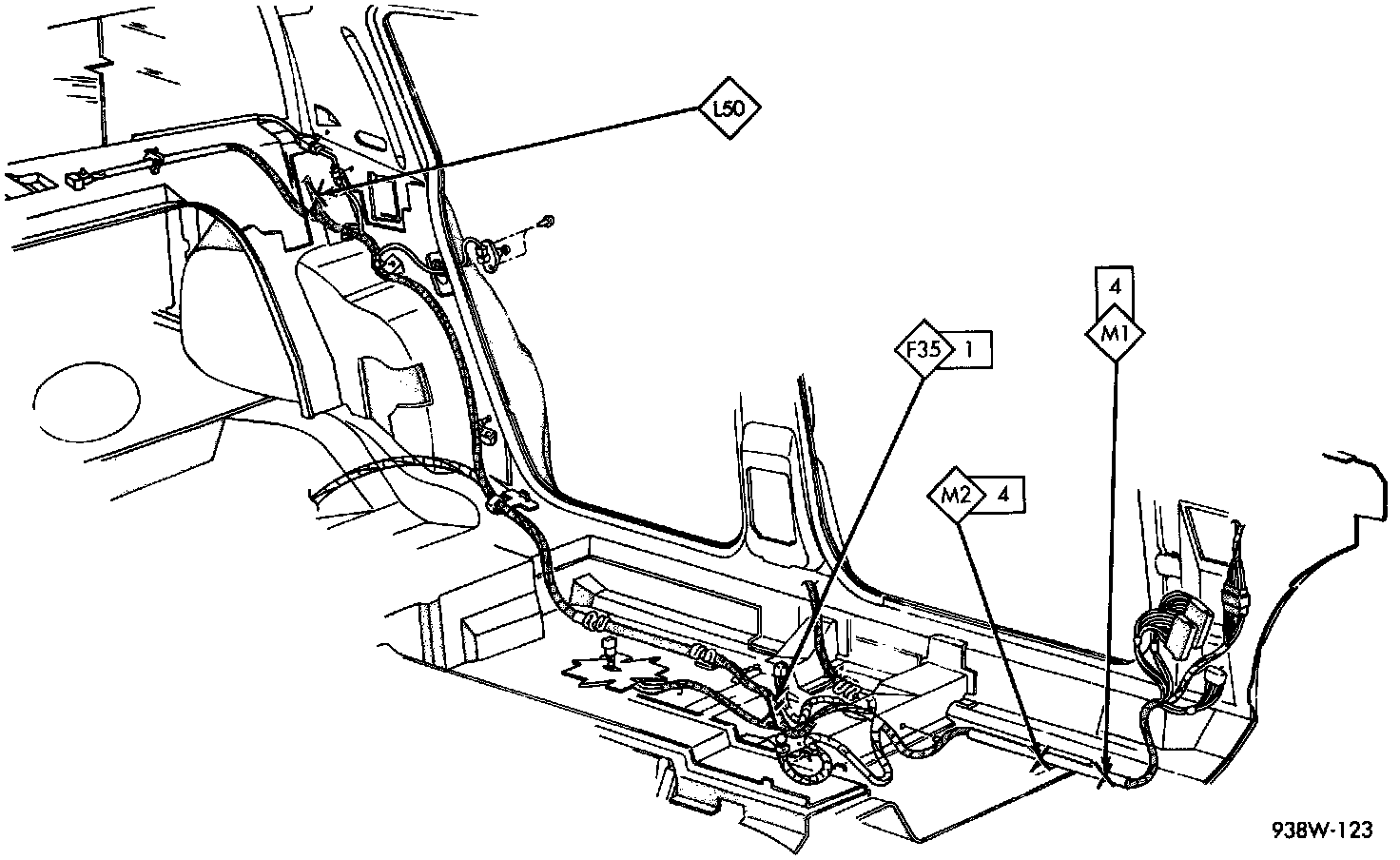 L50

4
M1

F35 1

M2 4

938W-123