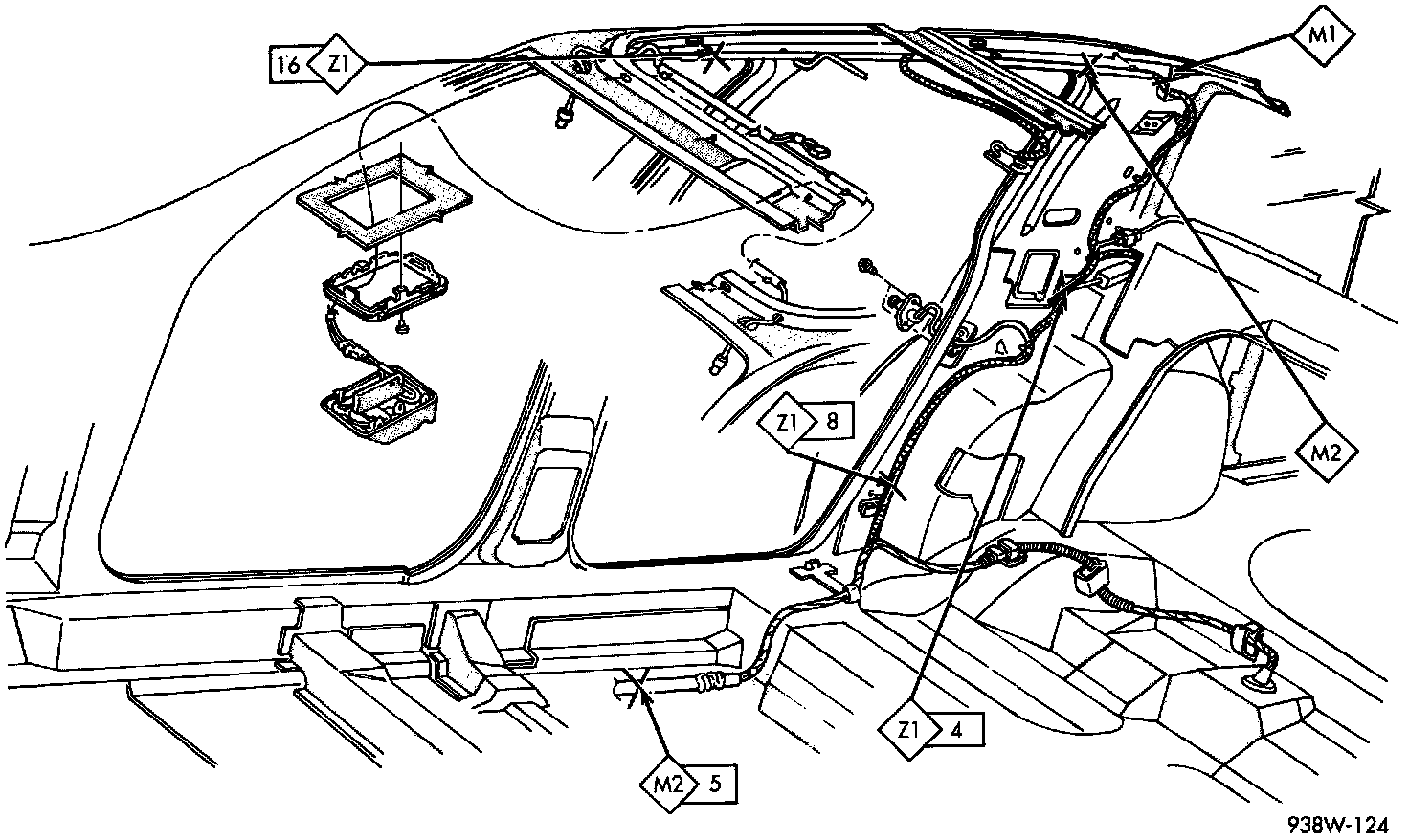 16 Z1

M1

Z1 8

M2

Z1 4

M2 5

938W-124