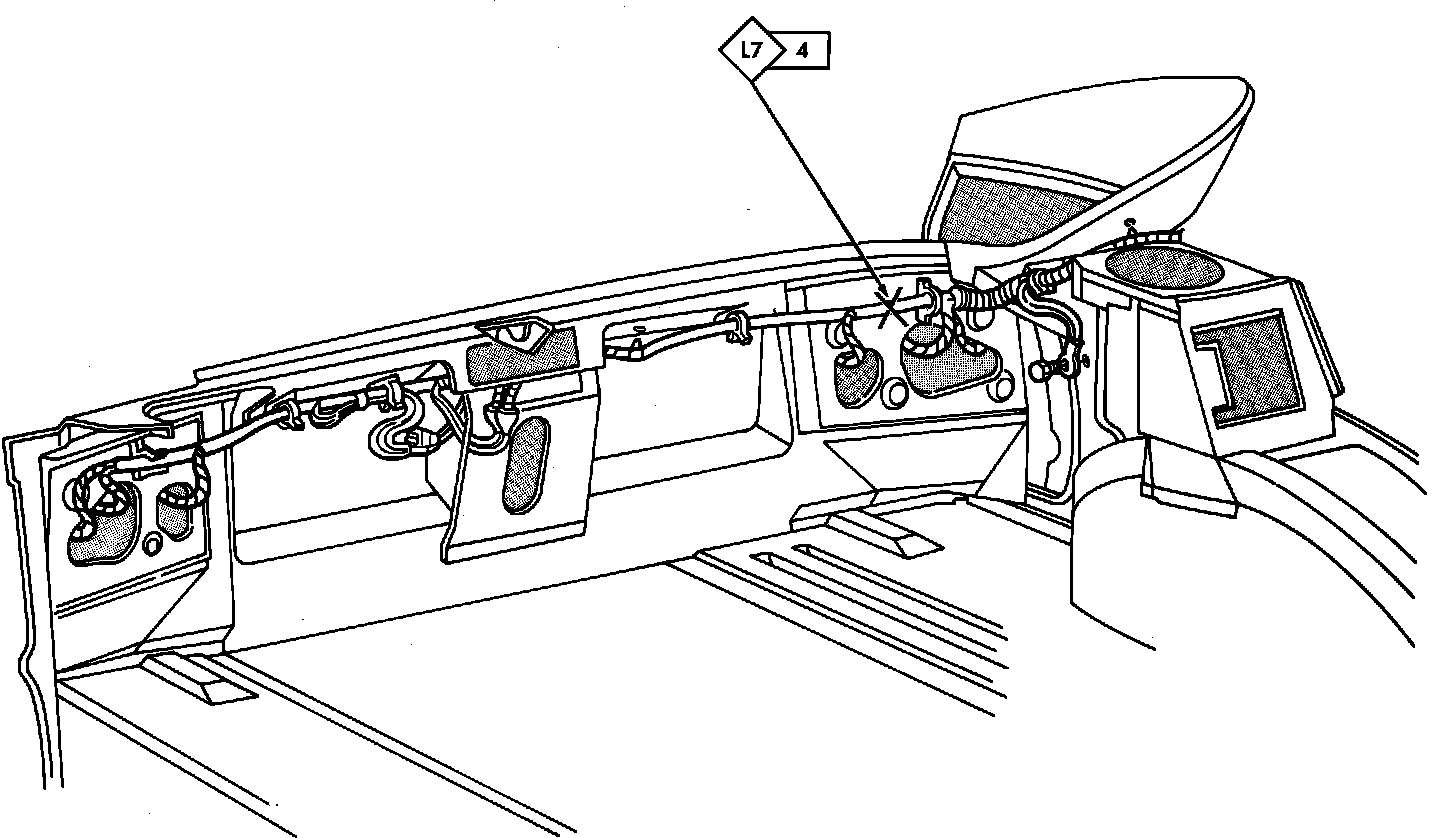 L7 4