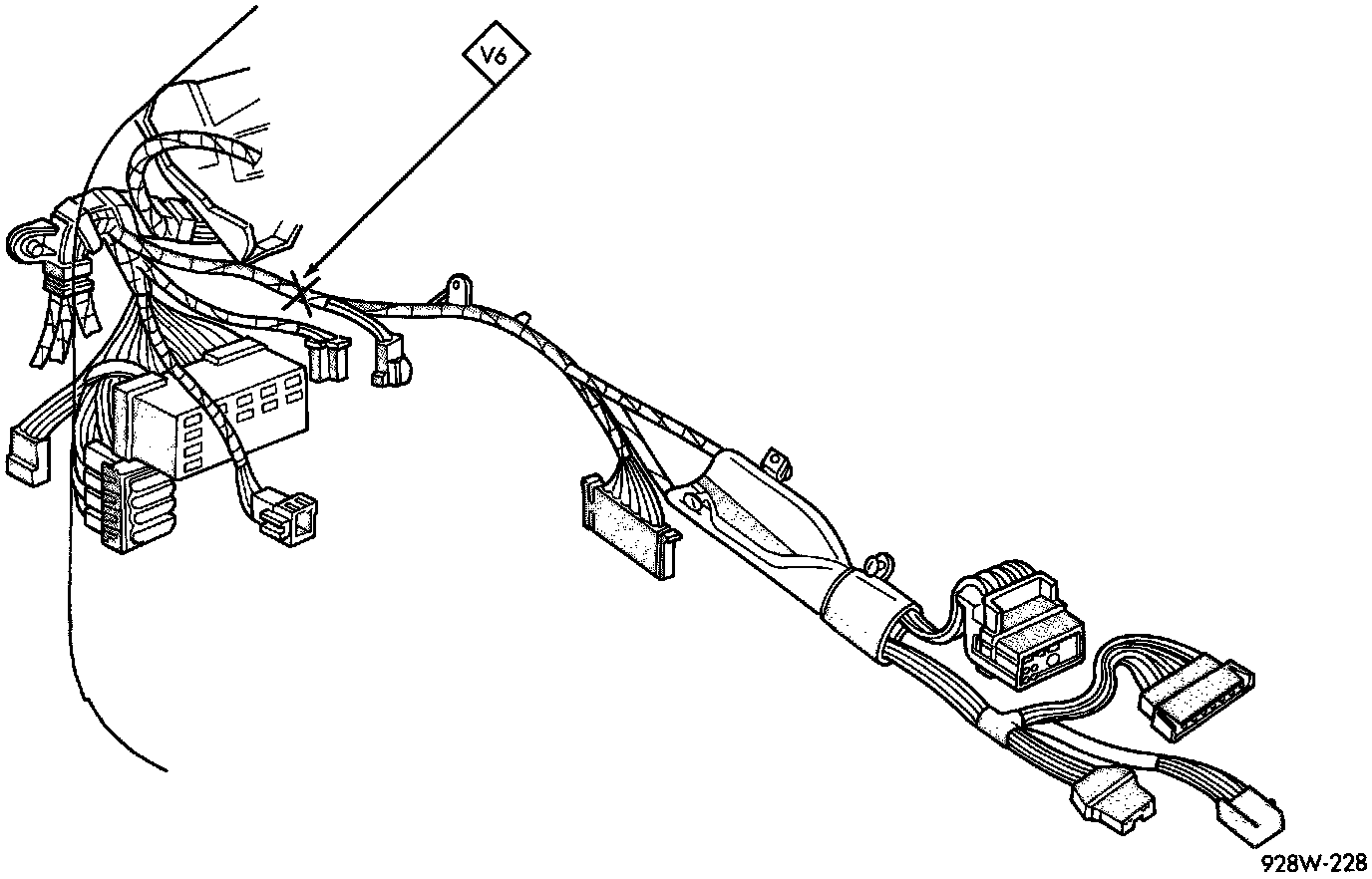 V6

928W-228