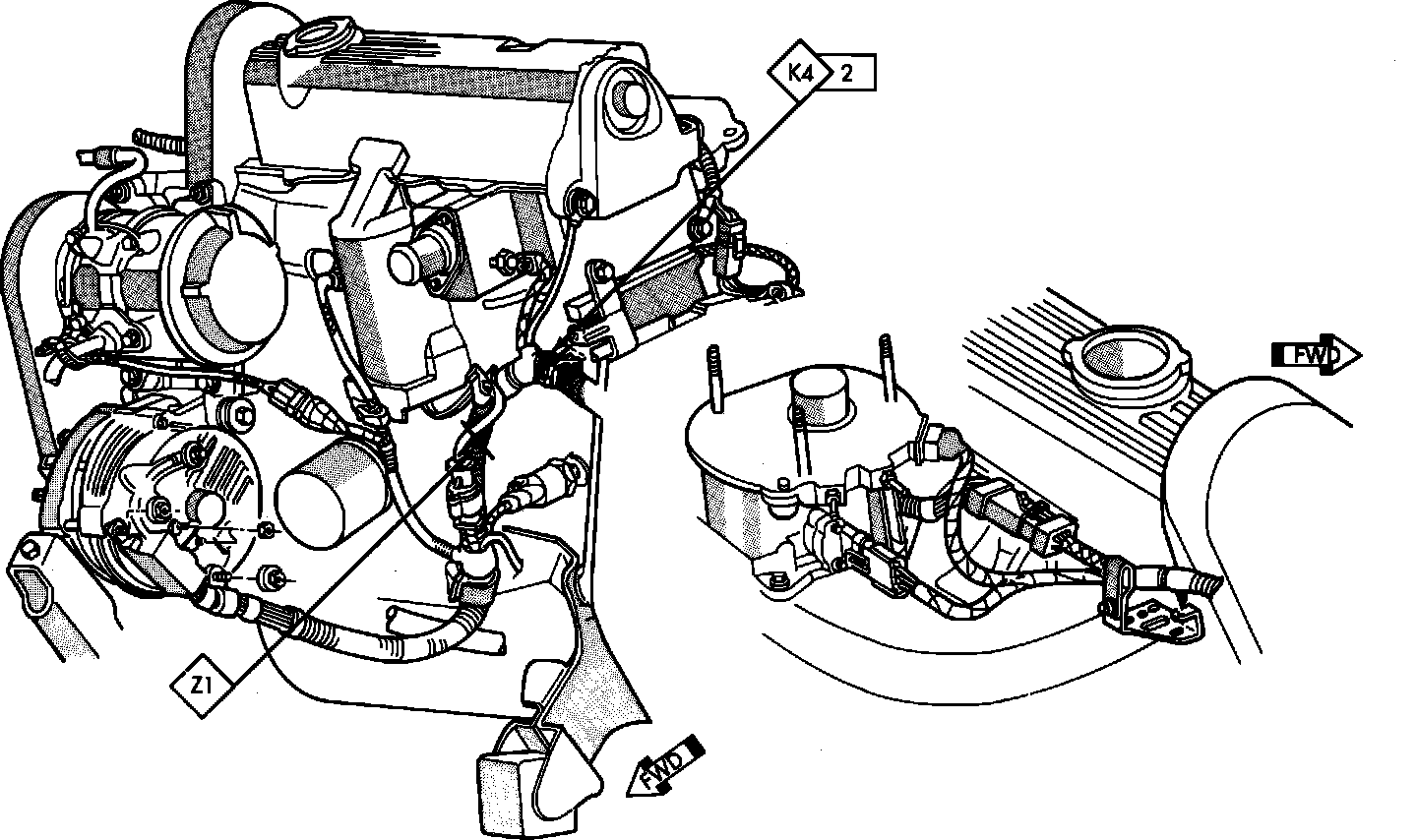 K4
2
FWD
Z1
FWD