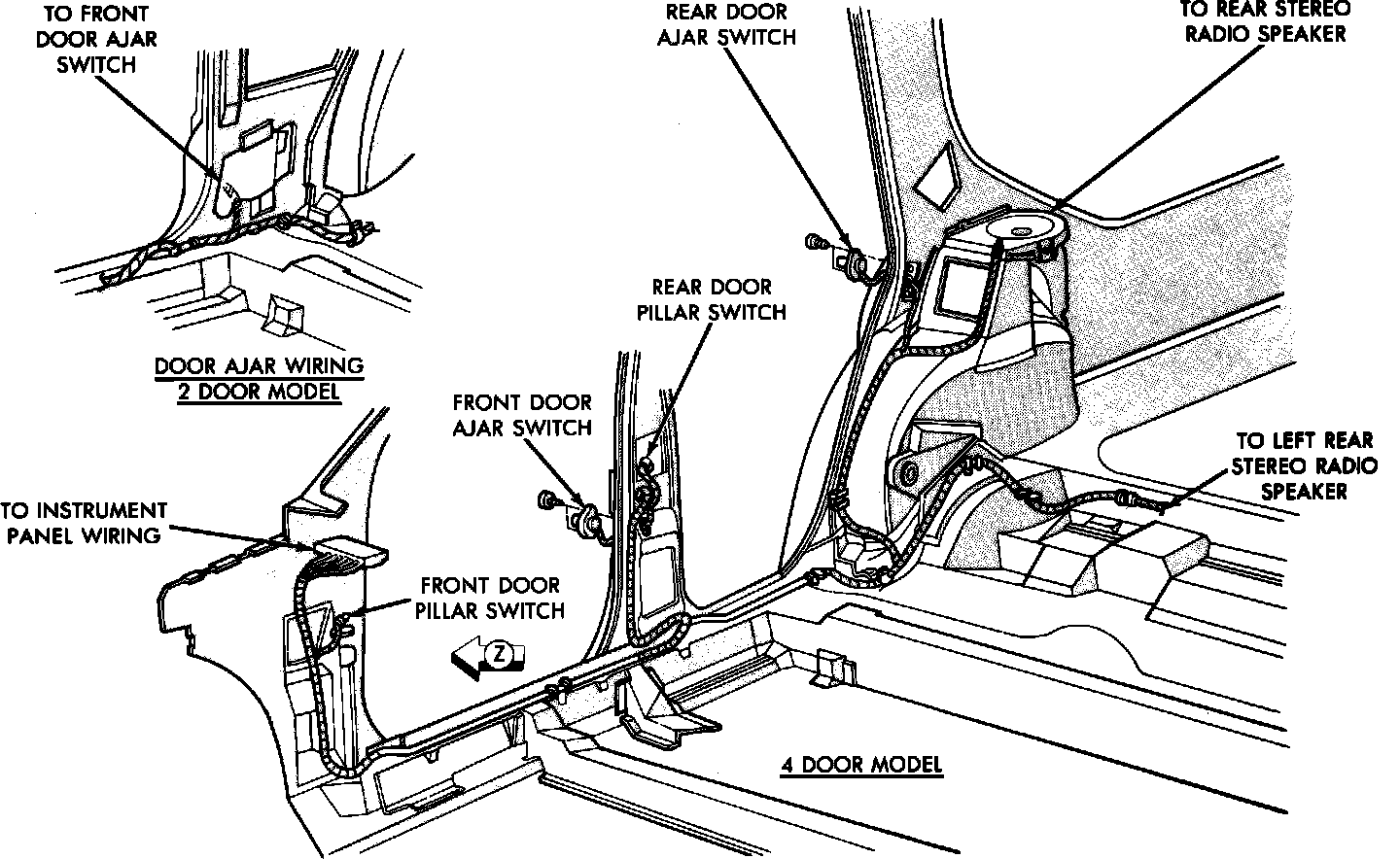 TO FRONT DOOR AJAR SWITCH

REAR DOOR AJAR SWITCH

TO REAR STEREO RADIO SPEAKER

REAR DOOR PILLAR SWITCH

DOOR AJAR WIRING 2 DOOR MODEL

FRONT DOOR AJAR SWITCH

TO LEFT REAR STEREO RADIO SPEAKER

TO INSTRUMENT PANEL WIRING

FRONT DOOR PILLAR SWITCH

Z

4 DOOR MODEL