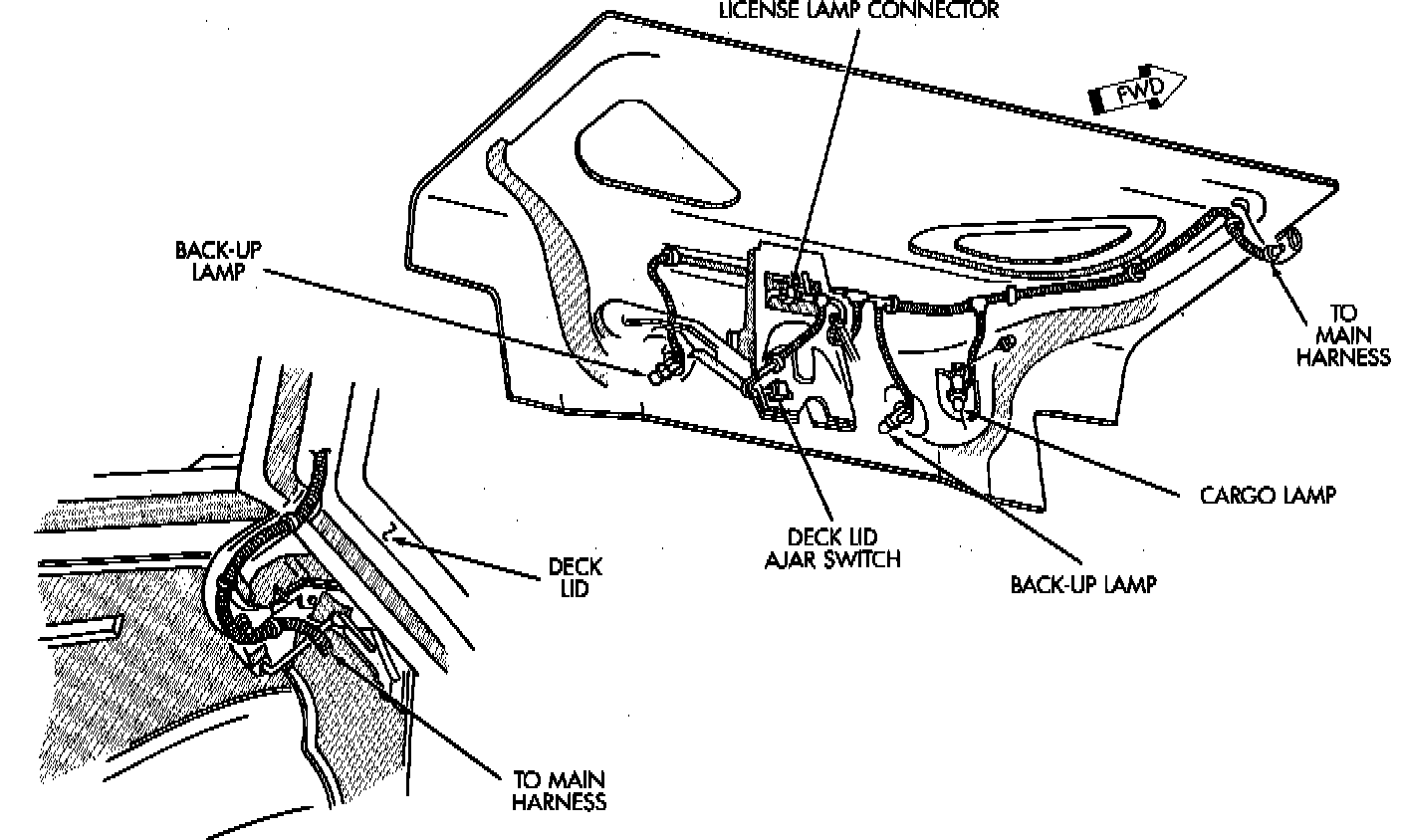 LICENSE LAMP CONNECTOR

FWD

BACK-UP LAMP

TO MAIN HARNESS

CARGO LAMP

DECK LID AJAR SWITCH

BACK-UP LAMP

DECK LID

TO MAIN HARNESS