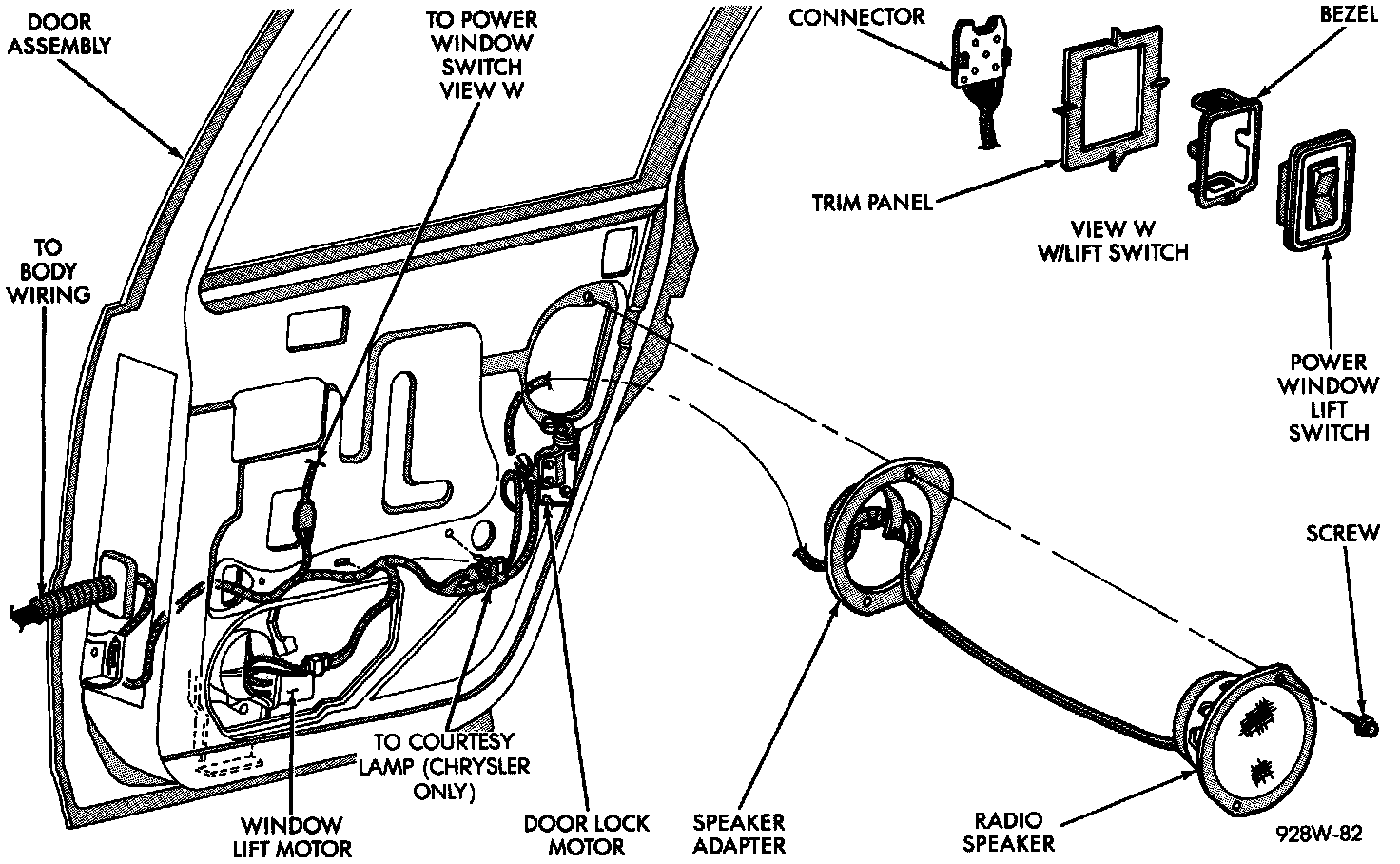 DOOR ASSEMBLY

TO POWER WINDOW SWITCH VIEW W

CONNECTOR

BEZEL

TRIM PANEL

VIEW W W/LIFT SWITCH

TO BODY WIRING

POWER WINDOW LIFT SWITCH

SCREW

TO COURTESY LAMP (CHRYSLER ONLY)

WINDOW LIFT MOTOR

DOOR LOCK MOTOR

SPEAKER ADAPTER

RADIO SPEAKER

928W-82