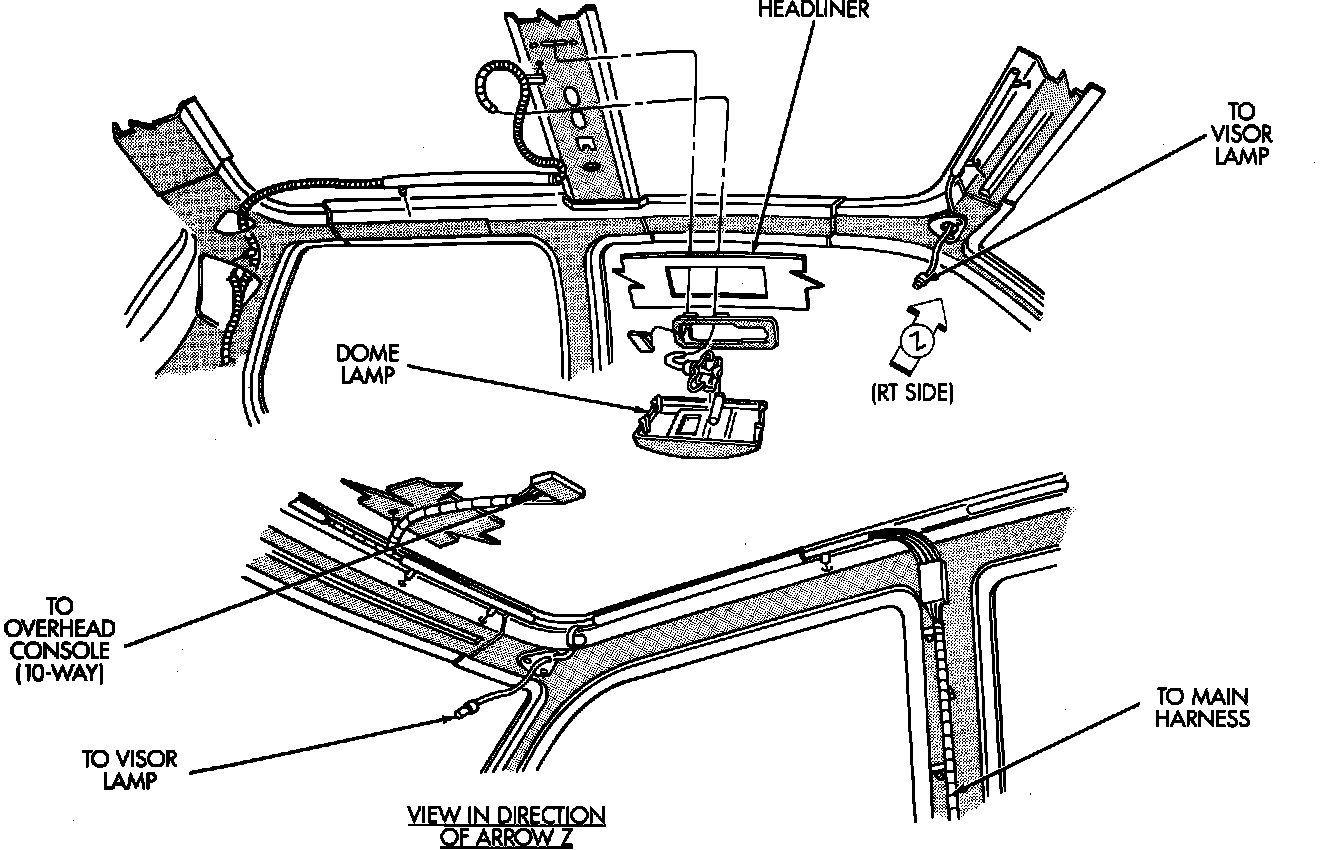 HEADLINER

TO VISOR LAMP

DOME LAMP

Z

(RT SIDE)

TO OVERHEAD CONSOLE (10-WAY)

TO VISOR LAMP

TO MAIN HARNESS

VIEW IN DIRECTION OF ARROW Z