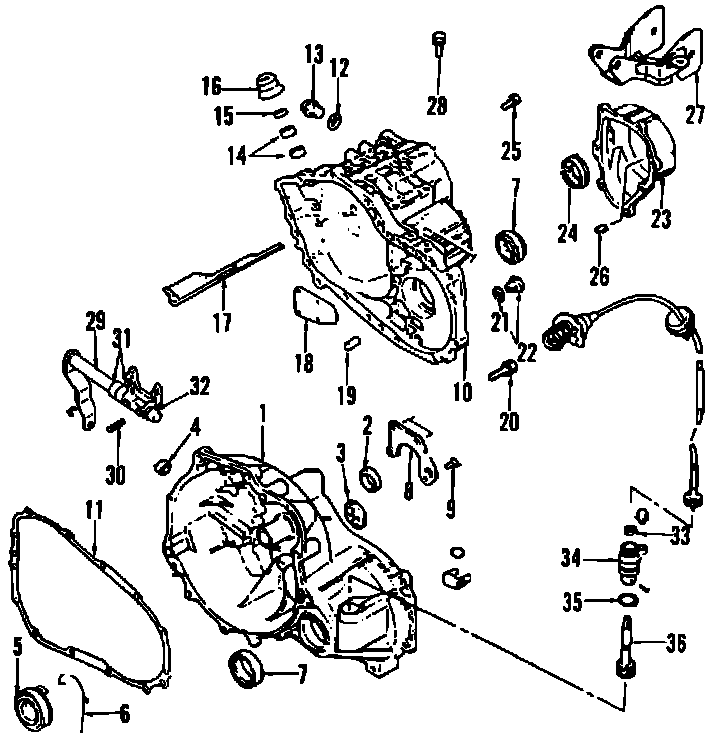 16
13
12
28
27
15
14
25
7
24
23
26
17
18
19
10
21
22
20
29
31
32
30
4
1
2
3
8
9
11
33
34
35
36
5
6
7