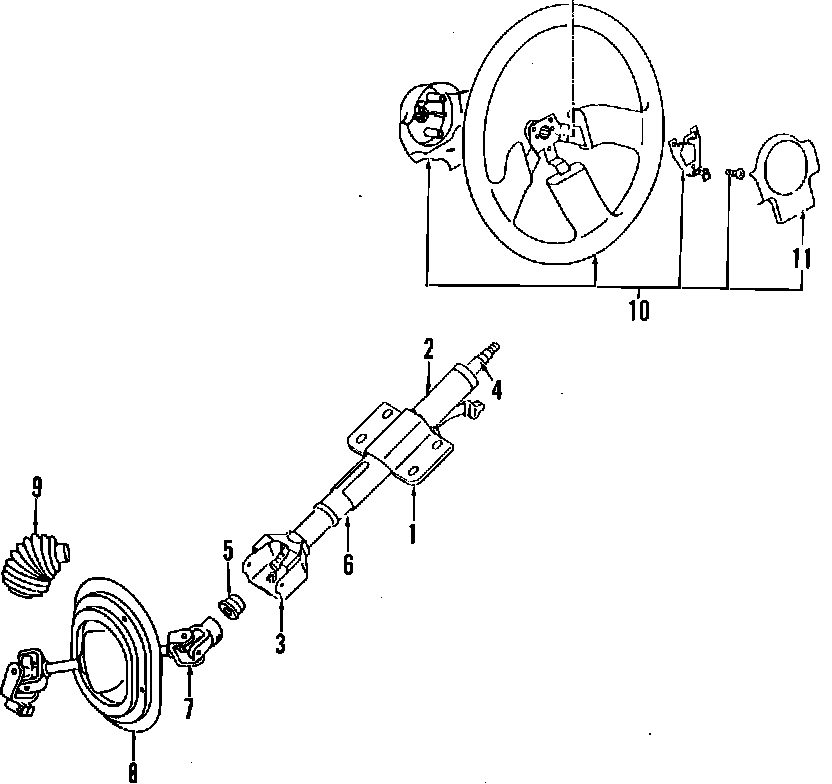 11
10
2
4
1
6
9
5
3
7
8