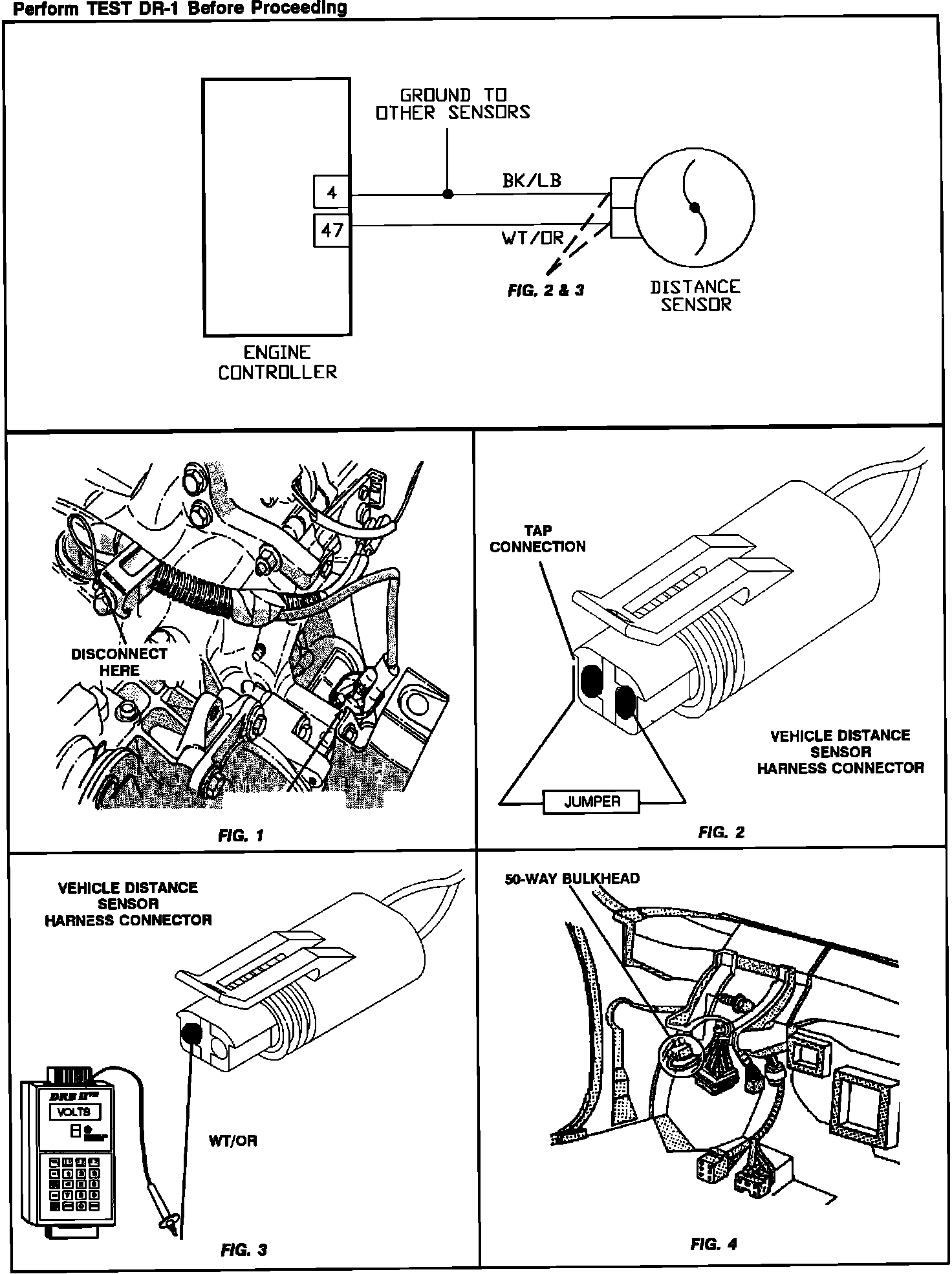 Perform TEST DR-1 Before Proceeding

GROUND TO OTHER SENSORS

4

47

BK/LB

WT/OR

FIG. 2 & 3

DISTANCE SENSOR

ENGINE CONTROLLER

DISCONNECT HERE

FIG. 1

TAP CONNECTION

VEHICLE DISTANCE SENSOR HARNESS CONNECTOR

JUMPER

FIG. 2

VEHICLE DISTANCE SENSOR HARNESS CONNECTOR

DRB II

VOLTS

WT/OR

FIG. 3

50-WAY BULKHEAD

FIG. 4