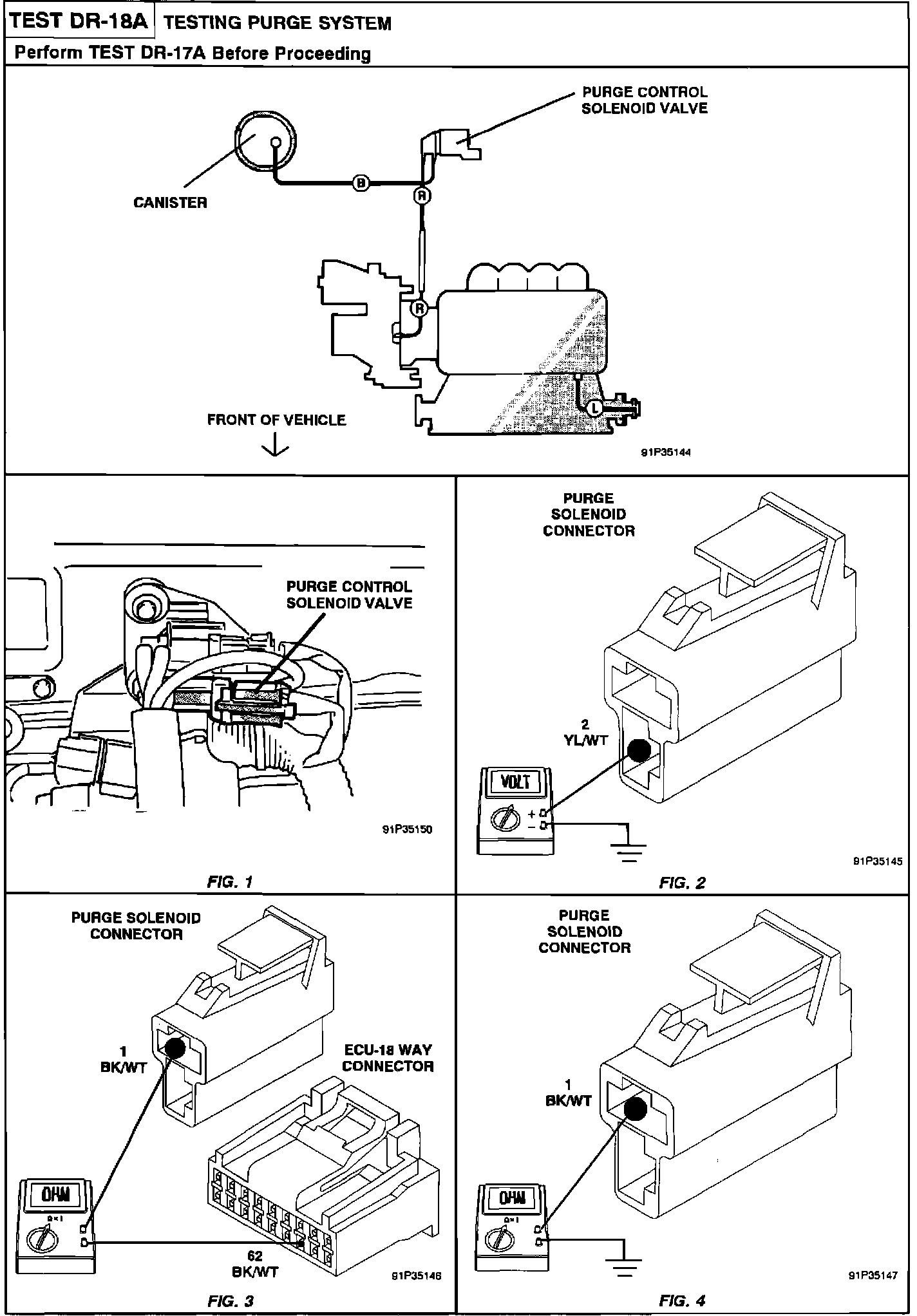 TEST DR-18A TESTING PURGE SYSTEM

Perform TEST DR-17A Before Proceeding

PURGE CONTROL SOLENOID VALVE

CANISTER

B

R

R

L

FRONT OF VEHICLE

91P35144

PURGE CONTROL SOLENOID VALVE

91P35150

FIG. 1

PURGE SOLENOID CONNECTOR

2 YL/WT

VOLT

+

−

91P35145

FIG. 2

PURGE SOLENOID CONNECTOR

1 BK/WT

ECU-18 WAY CONNECTOR

OHM

Ω×1

62 BK/WT

91P35146

FIG. 3

PURGE SOLENOID CONNECTOR

1 BK/WT

OHM

Ω×1

91P35147

FIG. 4