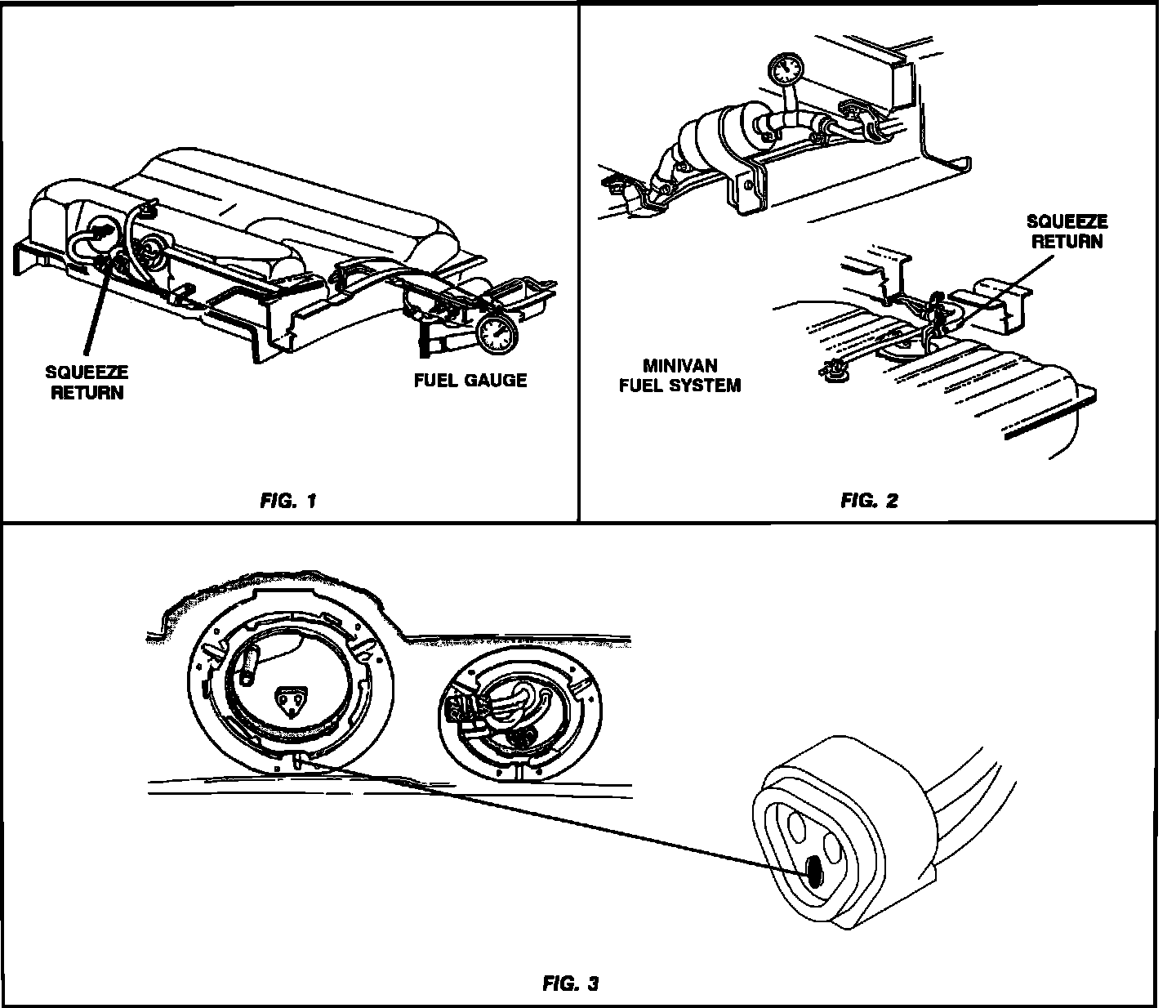 SQUEEZE RETURN

FUEL GAUGE

FIG. 1

SQUEEZE RETURN

MINIVAN FUEL SYSTEM

FIG. 2

FIG. 3