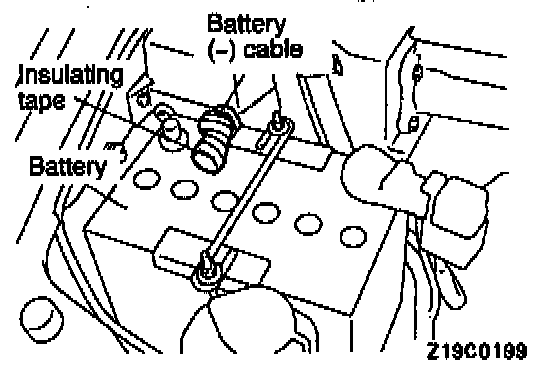 Battery (–) cable

Insulating tape

Battery

Z19C0199