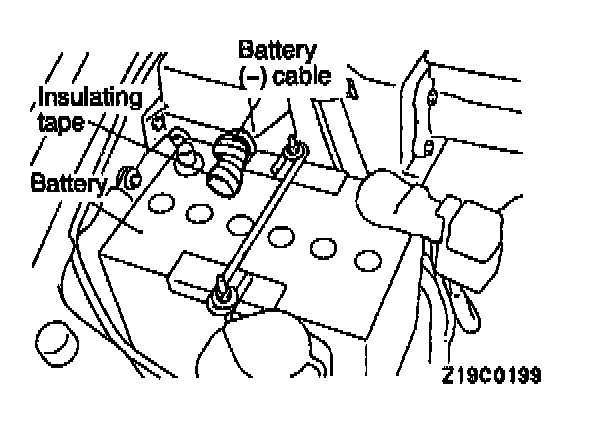 Battery (–) cable

Insulating tape

Battery

Z19C0199