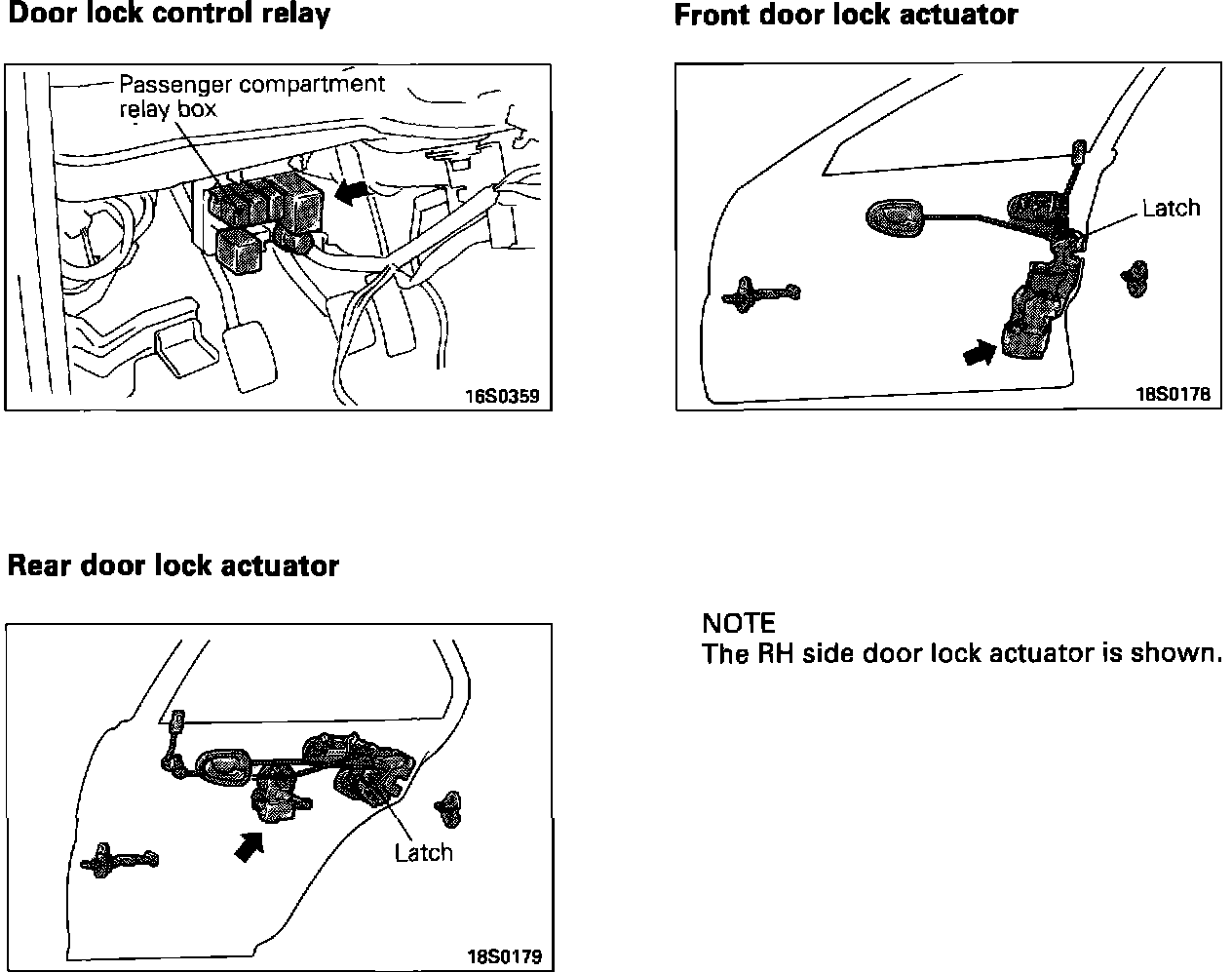 Door lock control relay

Passenger compartment relay box

16S0359

Front door lock actuator

Latch

18S0178

Rear door lock actuator

Latch

18S0179

NOTE
The RH side door lock actuator is shown.