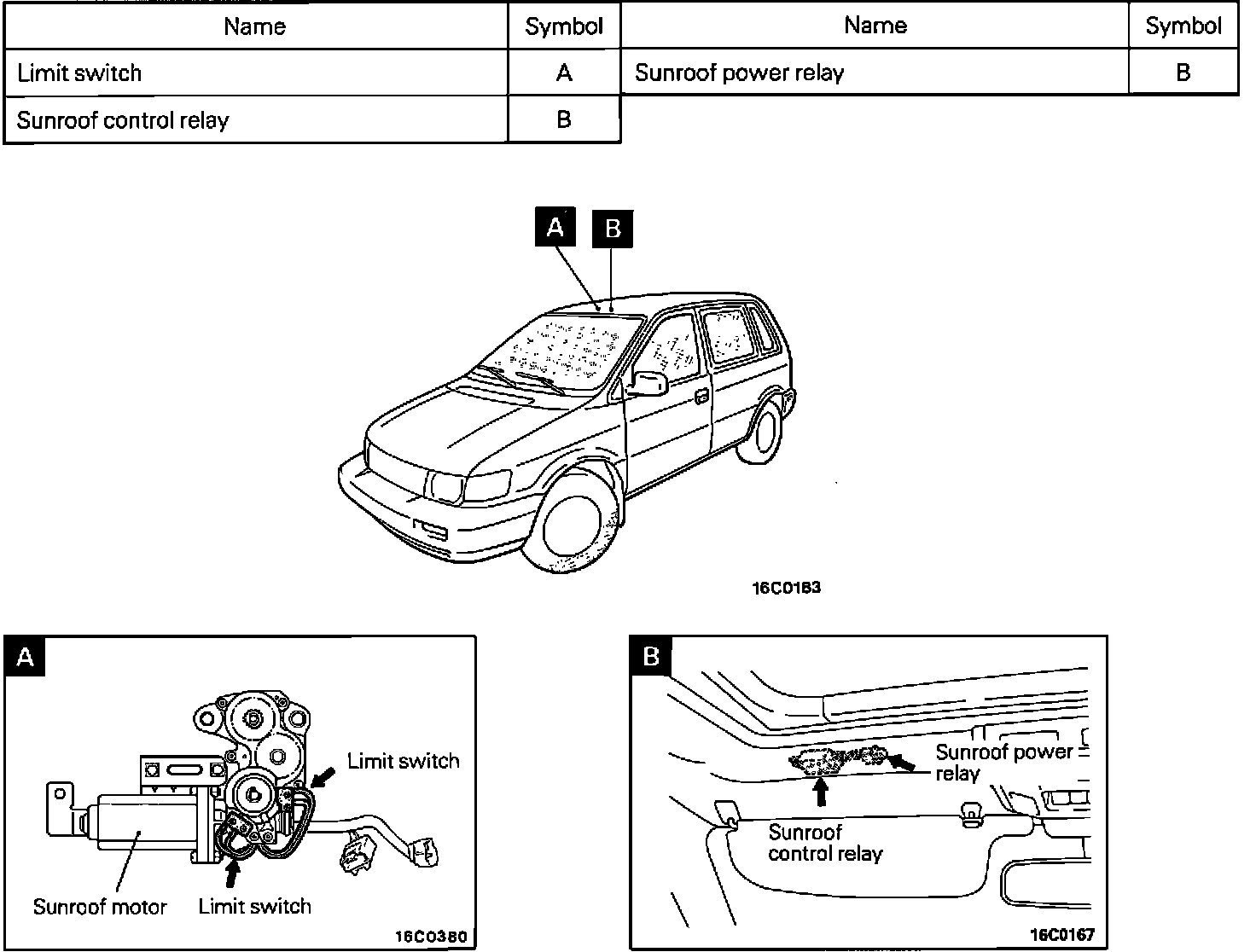 | Name | Symbol | Name | Symbol |
|---|---|---|---|
| Limit switch | A | Sunroof power relay | B |
| Sunroof control relay | B | | |

A B

16C0183

A

Limit switch

Sunroof motor

Limit switch

16C0380

B

Sunroof power relay

Sunroof control relay

16C0167