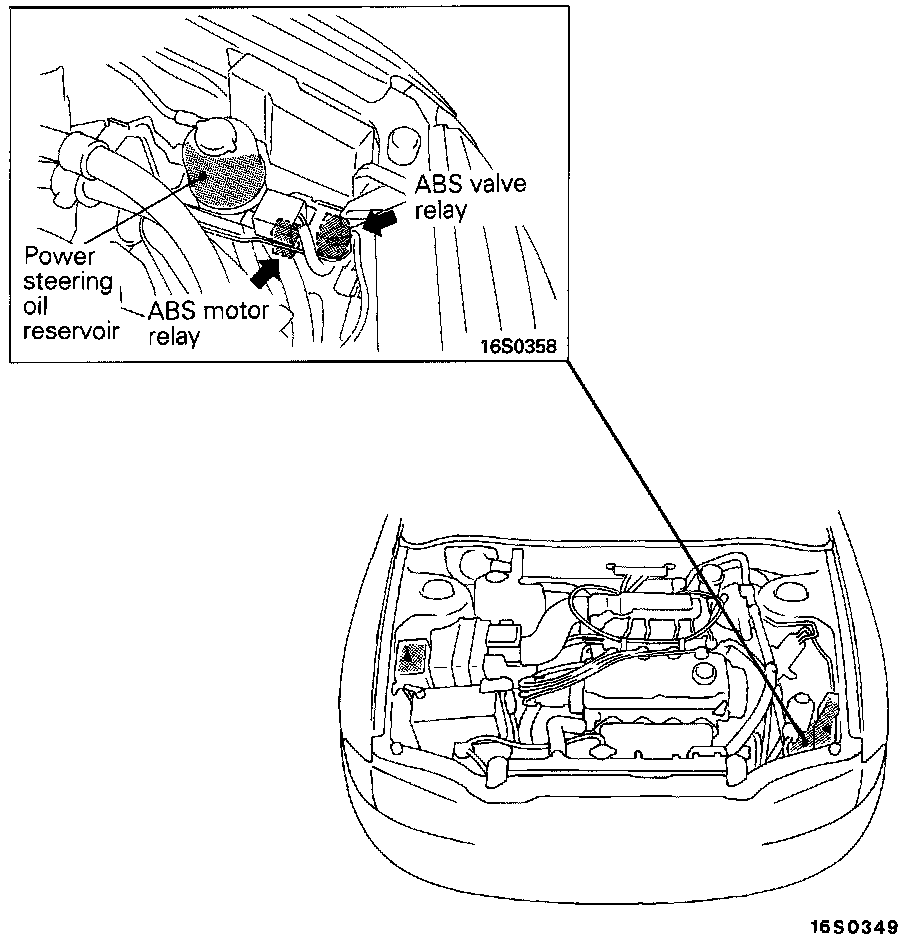 ABS valve relay

Power steering oil reservoir

ABS motor relay

16S0358

16S0349