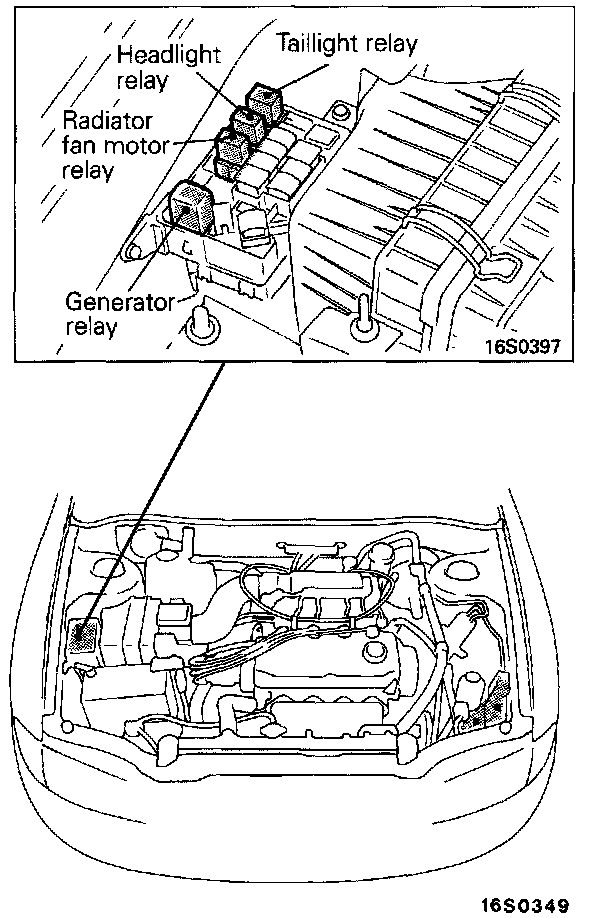 Headlight relay

Taillight relay

Radiator fan motor relay

Generator relay

16S0397

16S0349