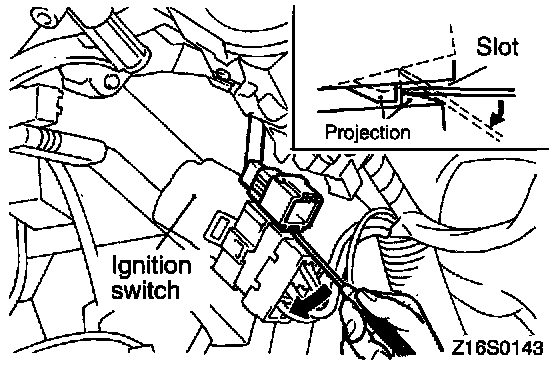 Slot

Projection

Ignition switch

Z16S0143