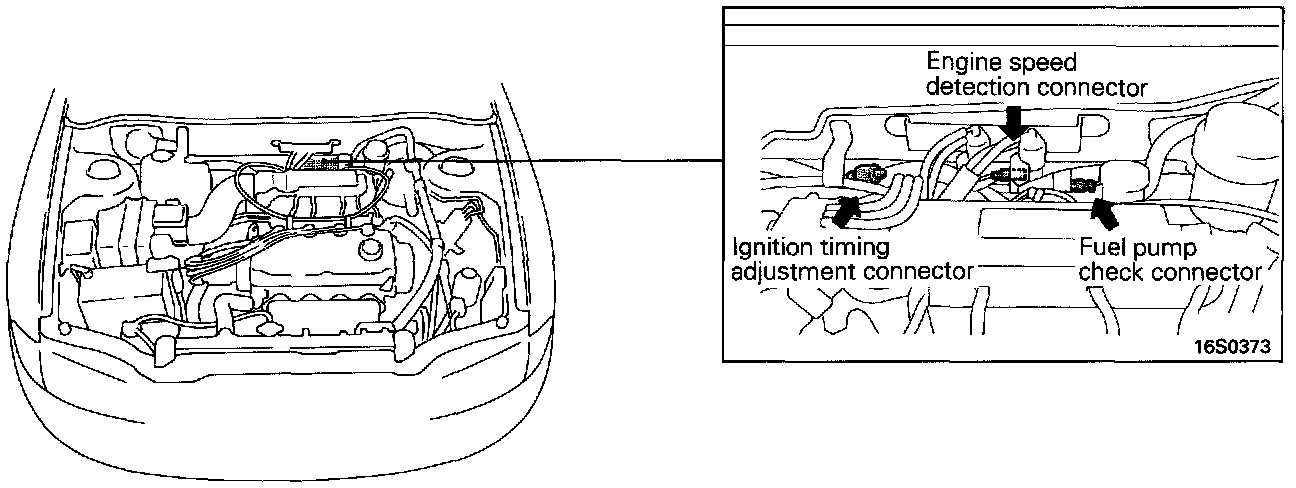 Engine speed detection connector

Ignition timing adjustment connector

Fuel pump check connector

16S0373