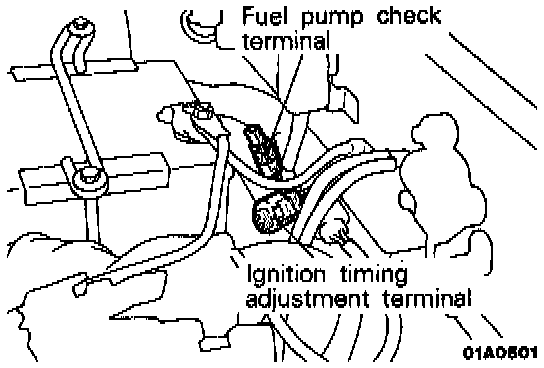 Fuel pump check terminal

Ignition timing adjustment terminal

01A0501