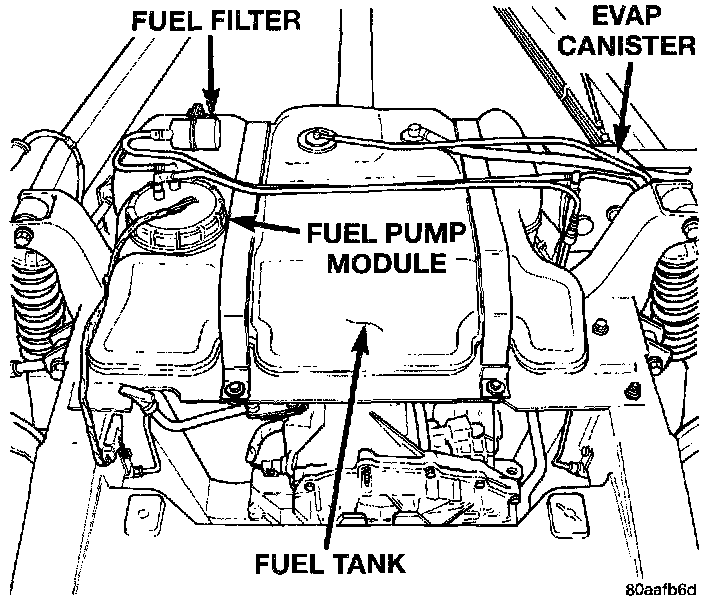 FUEL FILTER

EVAP CANISTER

FUEL PUMP MODULE

FUEL TANK

80aafb6d