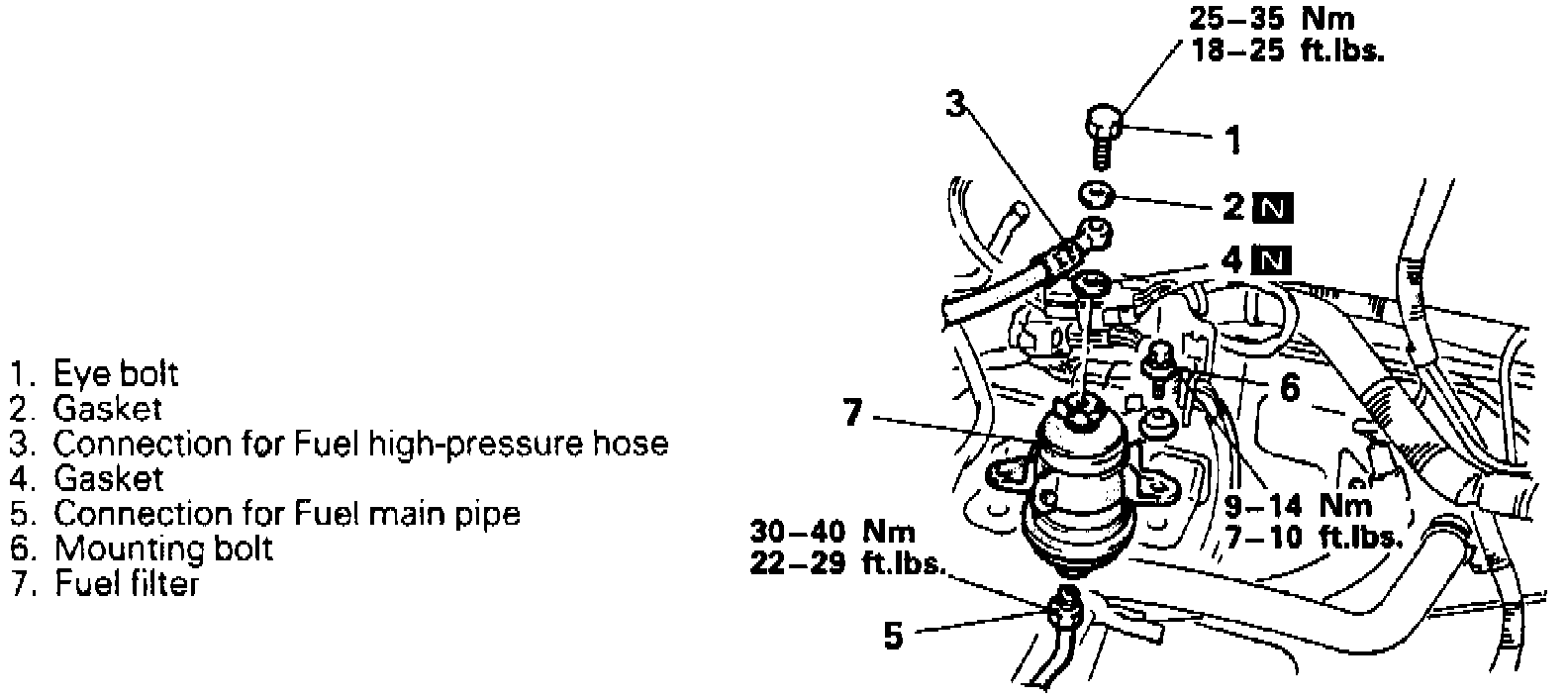 1. Eye bolt
2. Gasket
3. Connection for Fuel high-pressure hose
4. Gasket
5. Connection for Fuel main pipe
6. Mounting bolt
7. Fuel filter

25–35 Nm
18–25 ft.lbs.

3

1

2 N

4 N

6

7

9–14 Nm
7–10 ft.lbs.

30–40 Nm
22–29 ft.lbs.

5