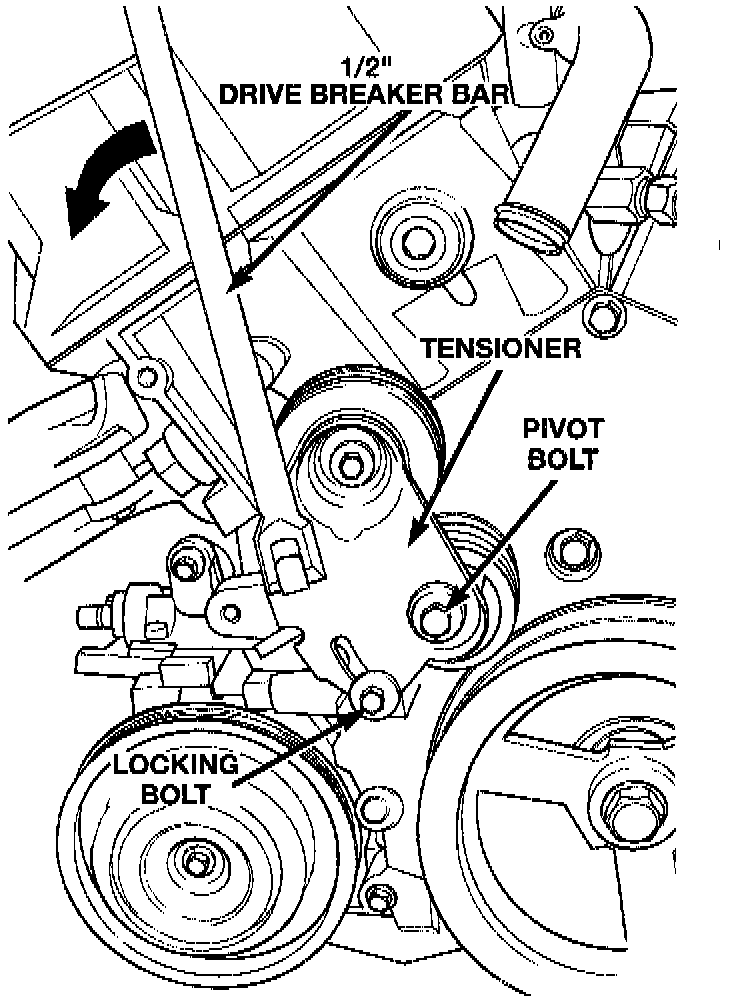 1/2"
DRIVE BREAKER BAR

TENSIONER

PIVOT
BOLT

LOCKING
BOLT