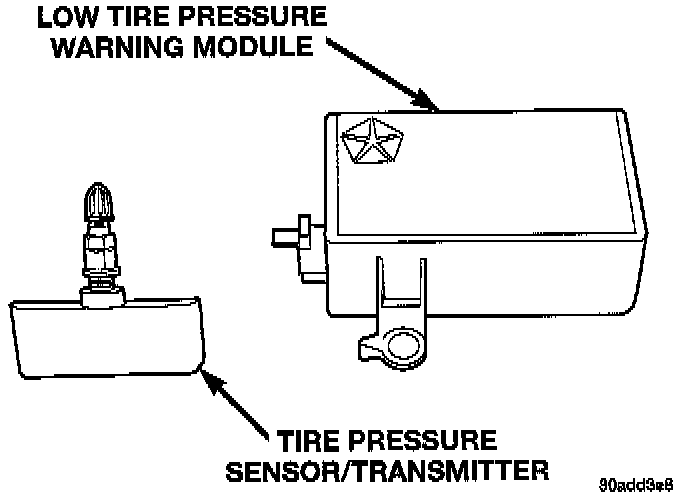 LOW TIRE PRESSURE WARNING MODULE

TIRE PRESSURE SENSOR/TRANSMITTER

80add3e8