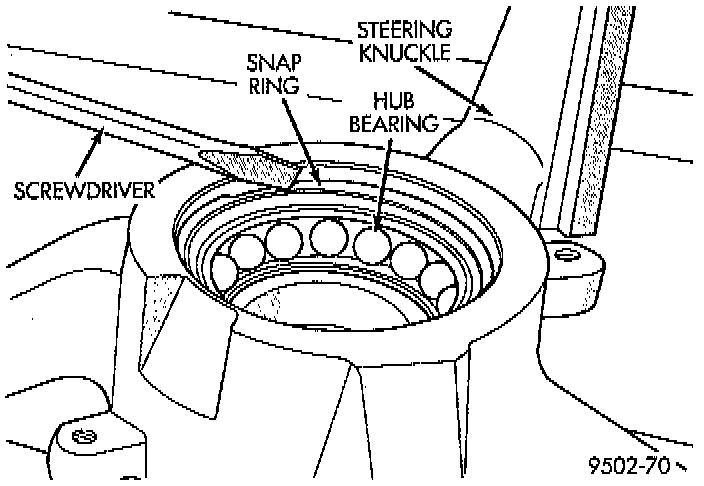 STEERING KNUCKLE

SNAP RING

HUB BEARING

SCREWDRIVER

9502-70