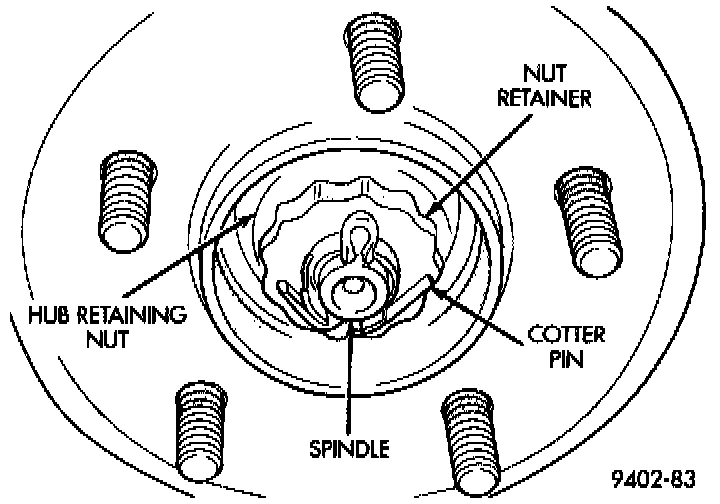 NUT RETAINER

HUB RETAINING NUT

COTTER PIN

SPINDLE

9402-83