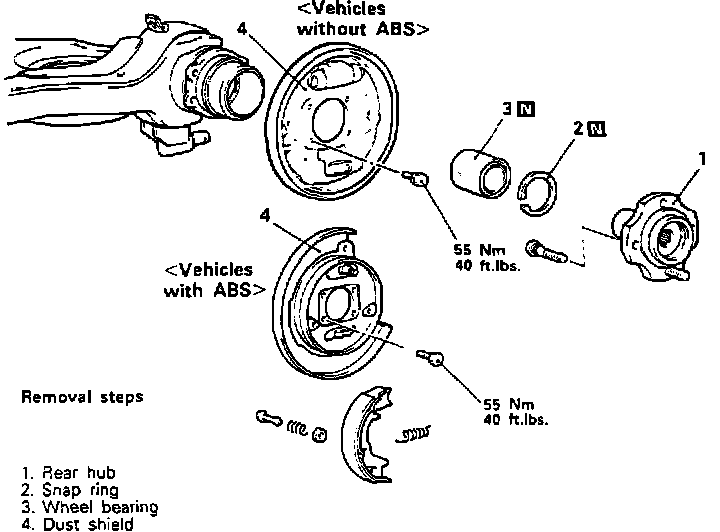 <Vehicles without ABS>

4

3 N

2 N

1

55 Nm
40 ft.lbs.

4

<Vehicles with ABS>

55 Nm
40 ft.lbs.

Removal steps

1. Rear hub
2. Snap ring
3. Wheel bearing
4. Dust shield