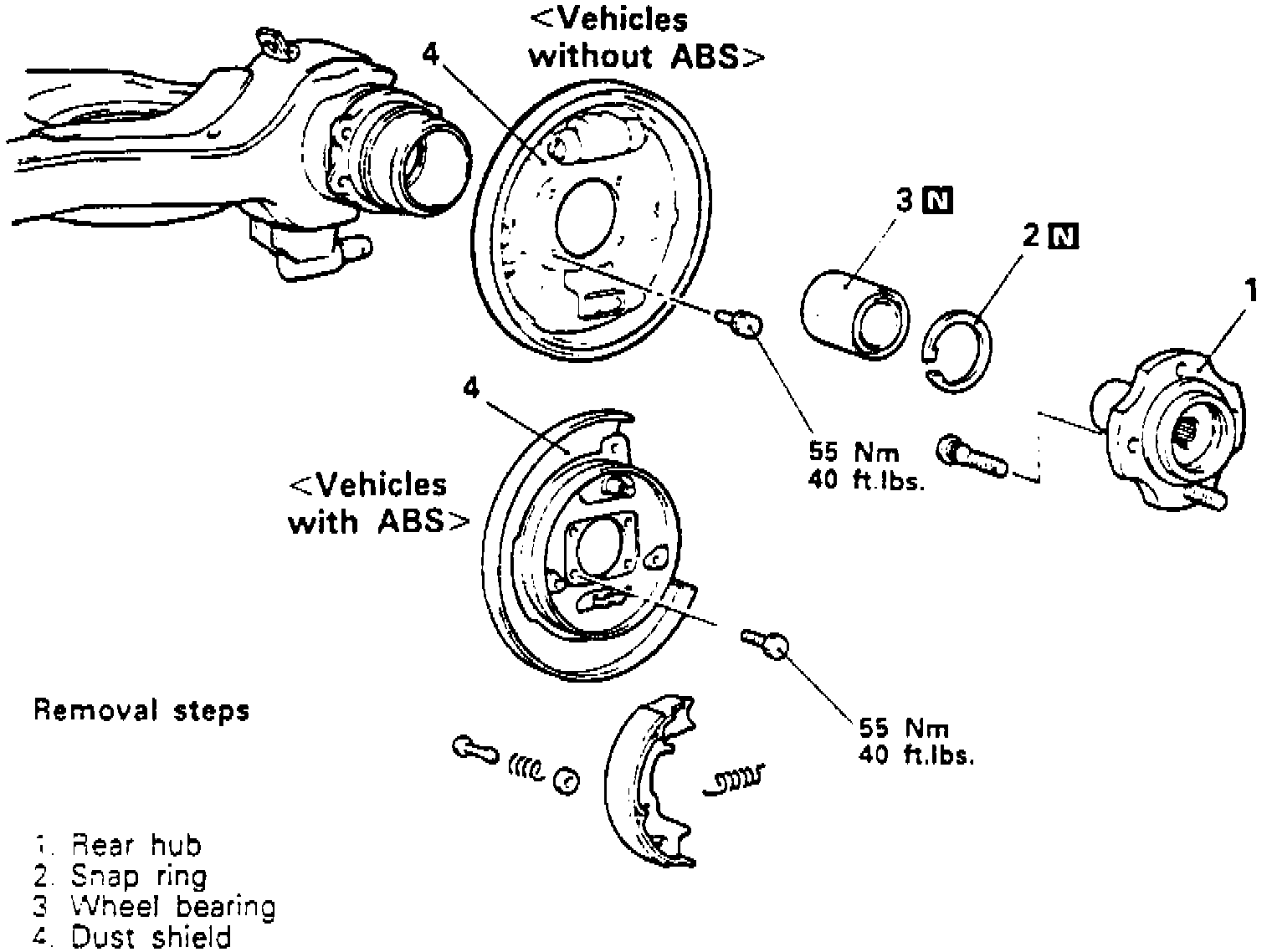 <Vehicles without ABS>

4

3 N

2 N

1

55 Nm
40 ft.lbs.

4

<Vehicles with ABS>

55 Nm
40 ft.lbs.

Removal steps

1. Rear hub
2. Snap ring
3 Wheel bearing
4. Dust shield