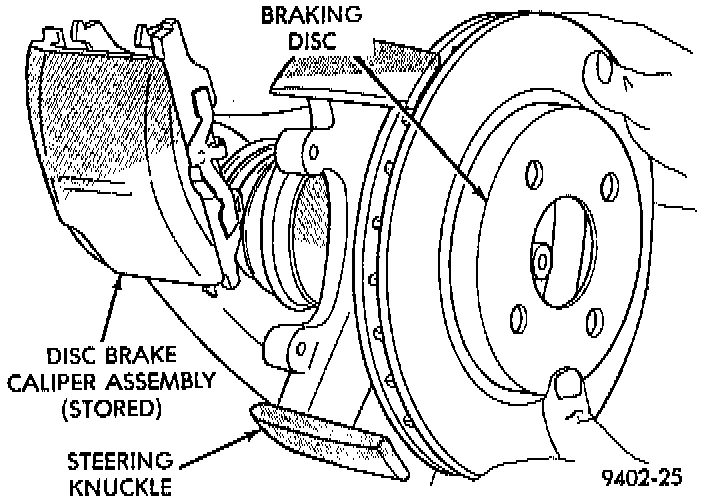 BRAKING DISC

DISC BRAKE CALIPER ASSEMBLY (STORED)

STEERING KNUCKLE

9402-25